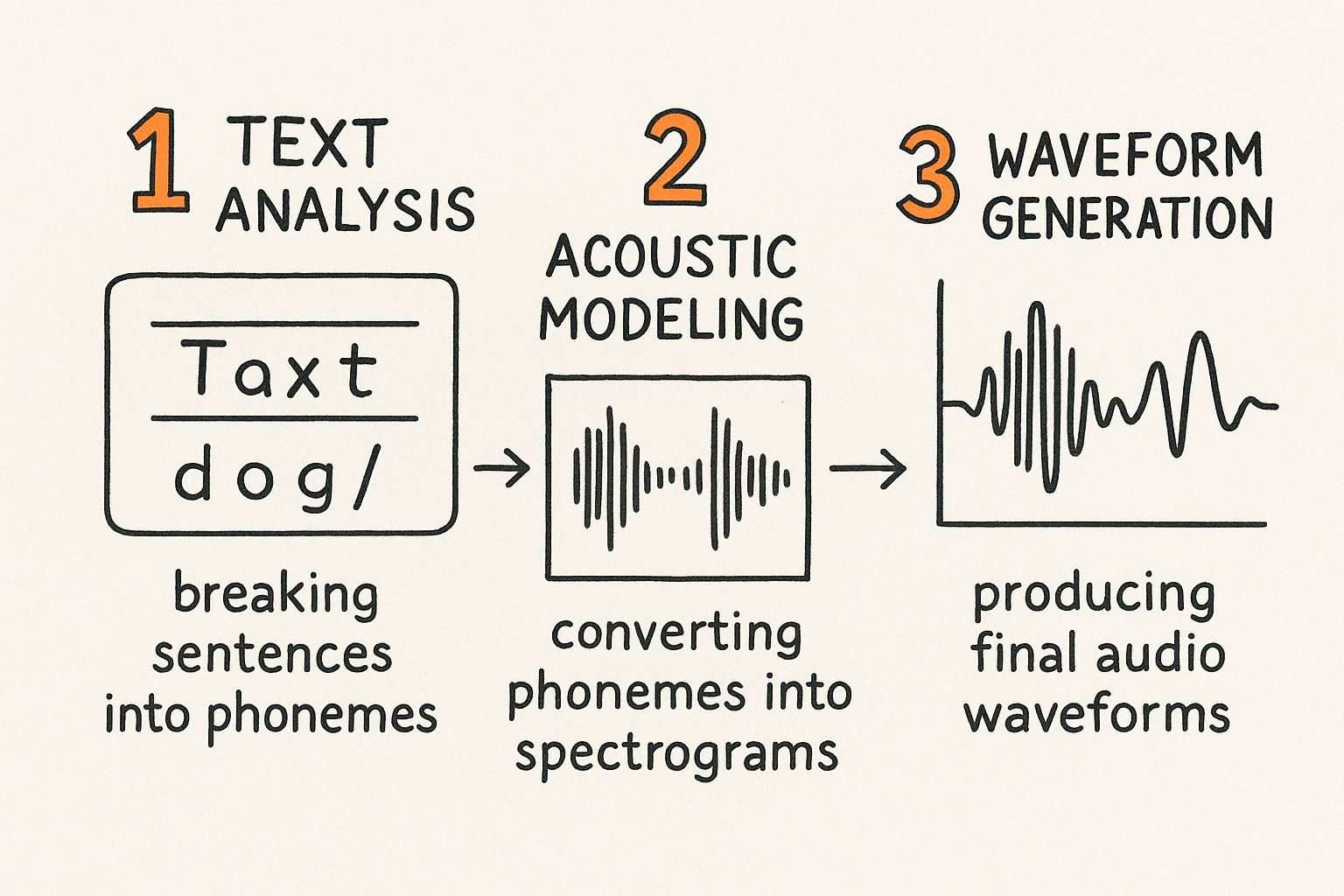 1 TEXT ANALYSIS

Taxt

dog/

breaking sentences into phonemes

2 ACOUSTIC MODELING

converting phonemes into spectrograms

3 WAVEFORM GENERATION

producing final audio waveforms