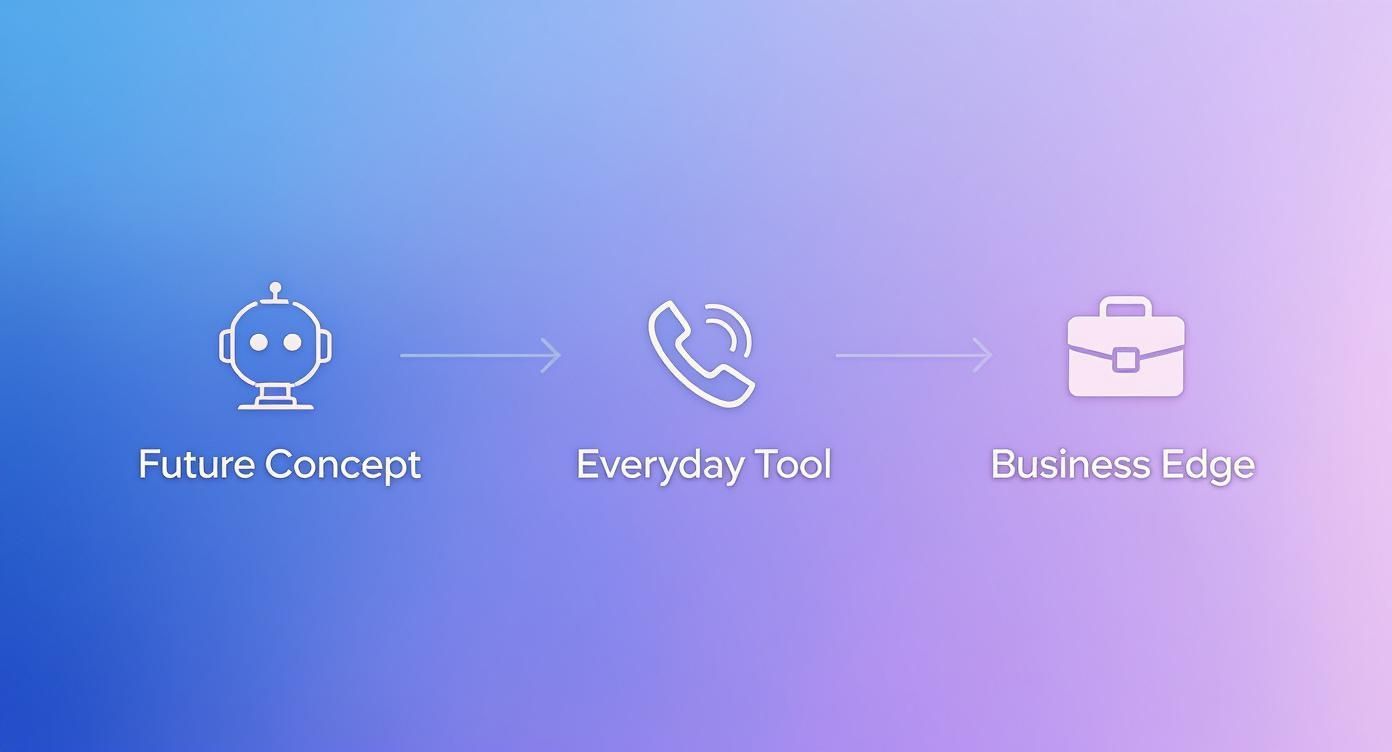 Future Concept

Everyday Tool

Business Edge