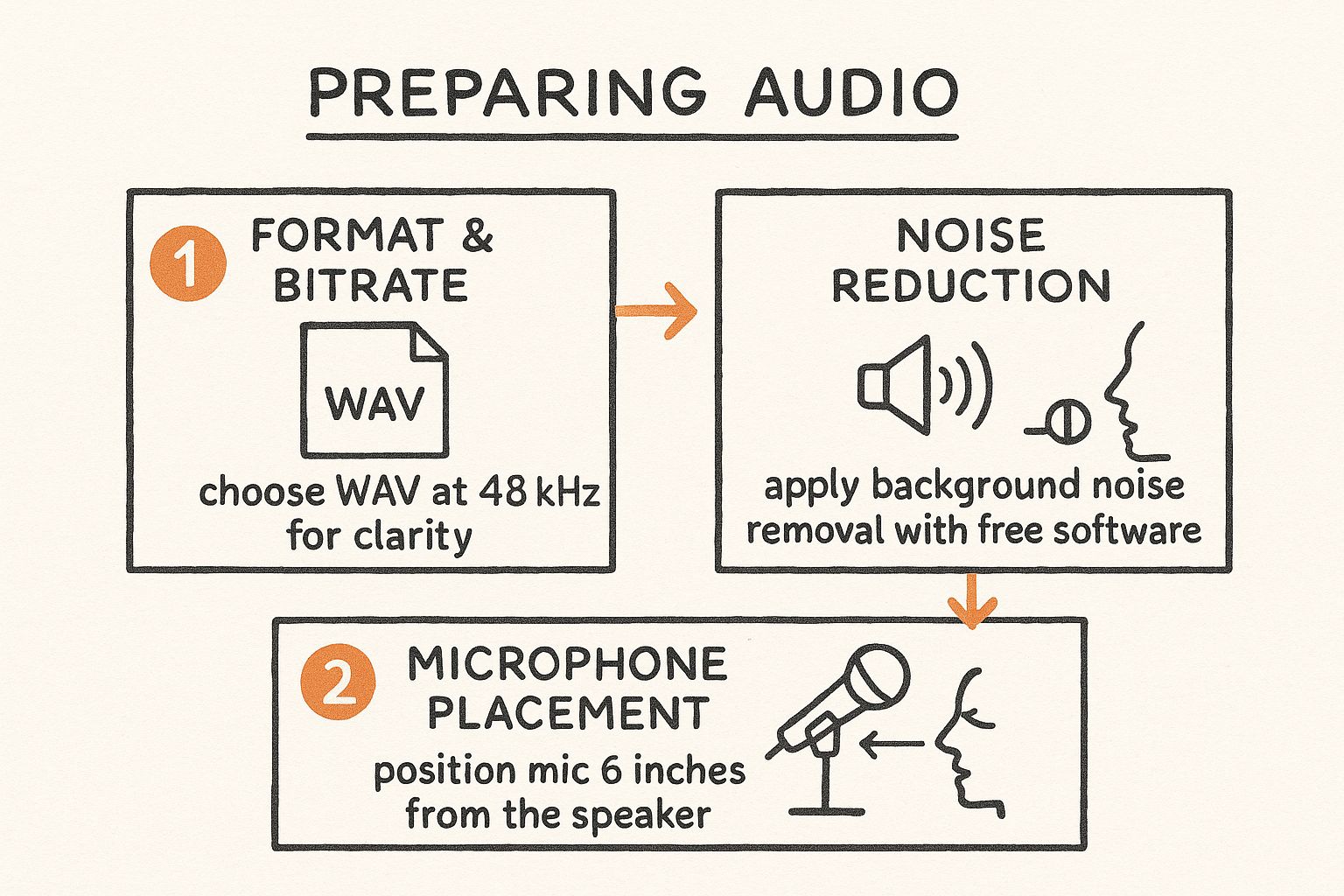 PREPARING AUDIO

1 FORMAT & BITRATE

WAV

choose WAV at 48 kHz for clarity

NOISE REDUCTION

apply background noise removal with free software

2 MICROPHONE PLACEMENT

position mic 6 inches from the speaker