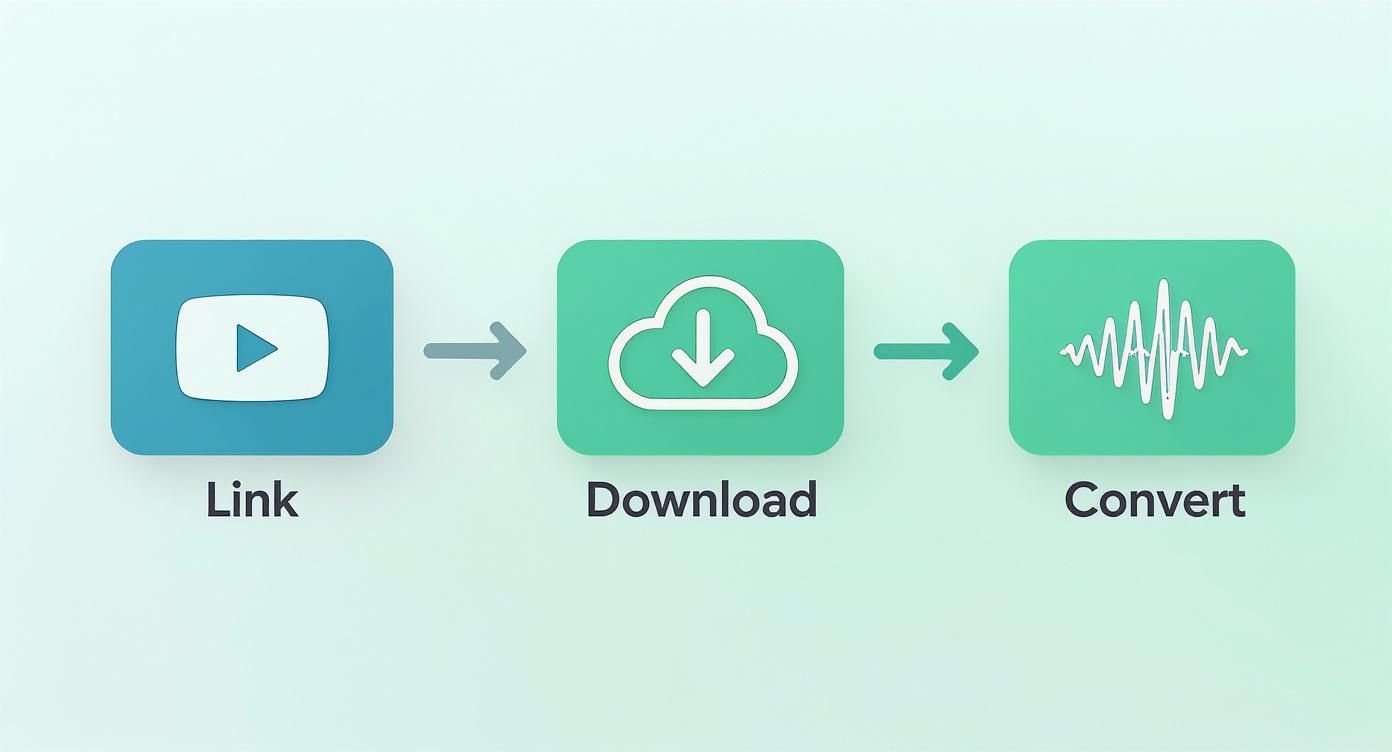 Link

Download

Convert