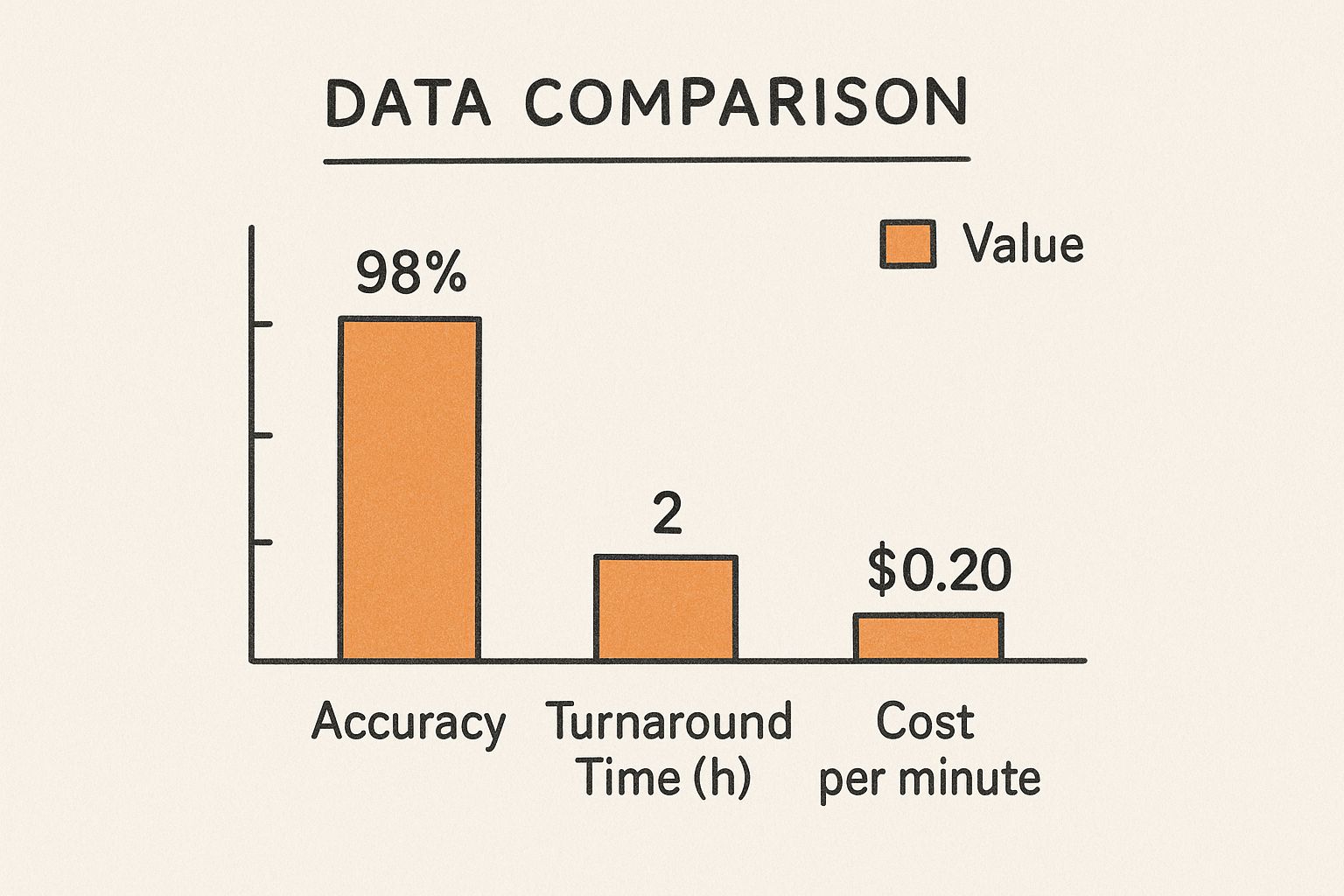 DATA COMPARISON

Value

98%

2

$0.20

Accuracy

Turnaround Time (h)

Cost per minute