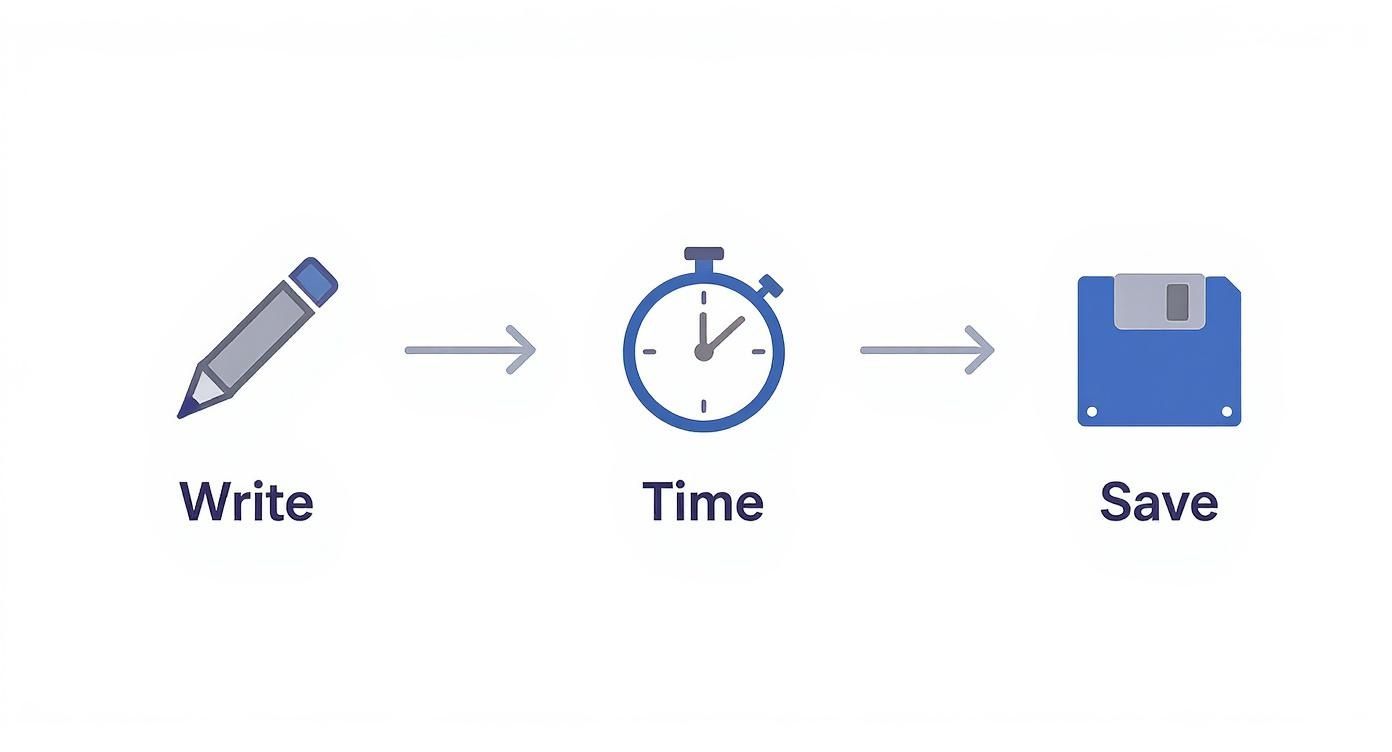 Write

Time

Save