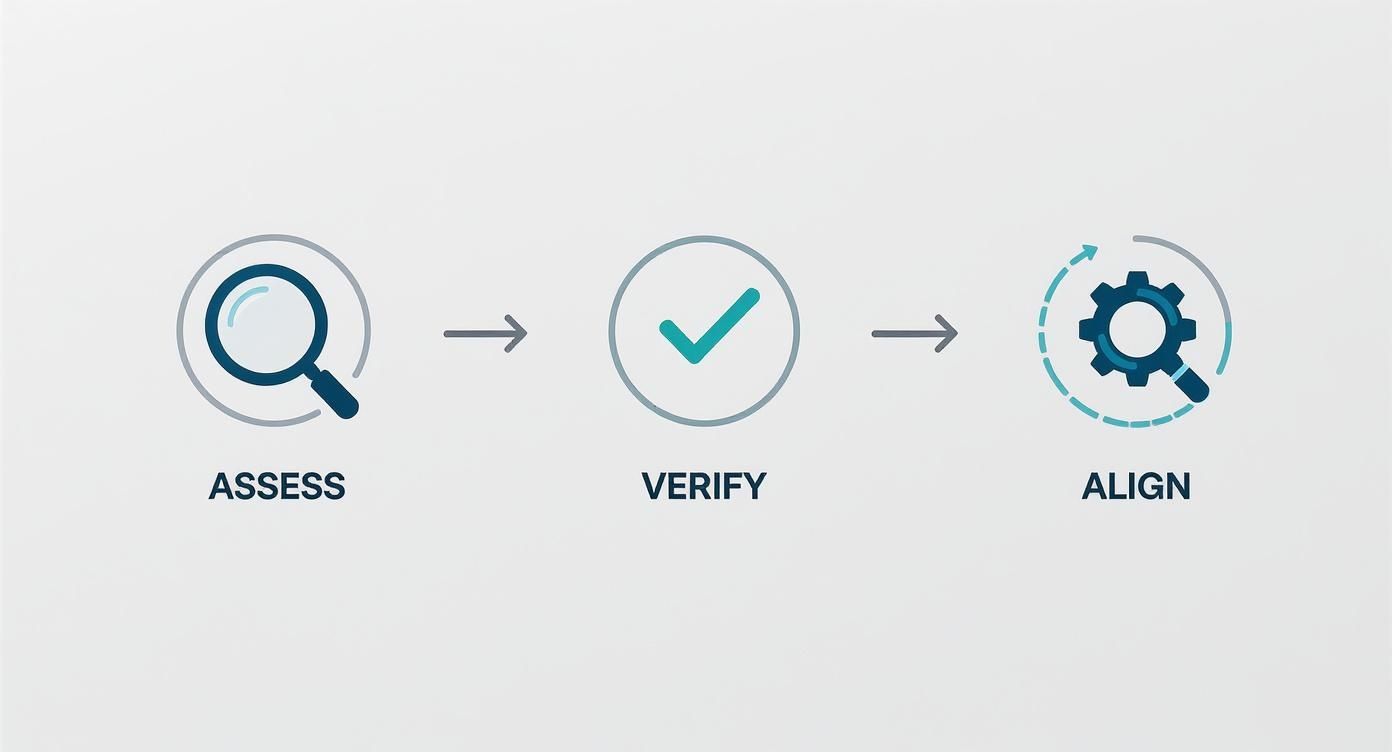 ASSESS

VERIFY

ALIGN