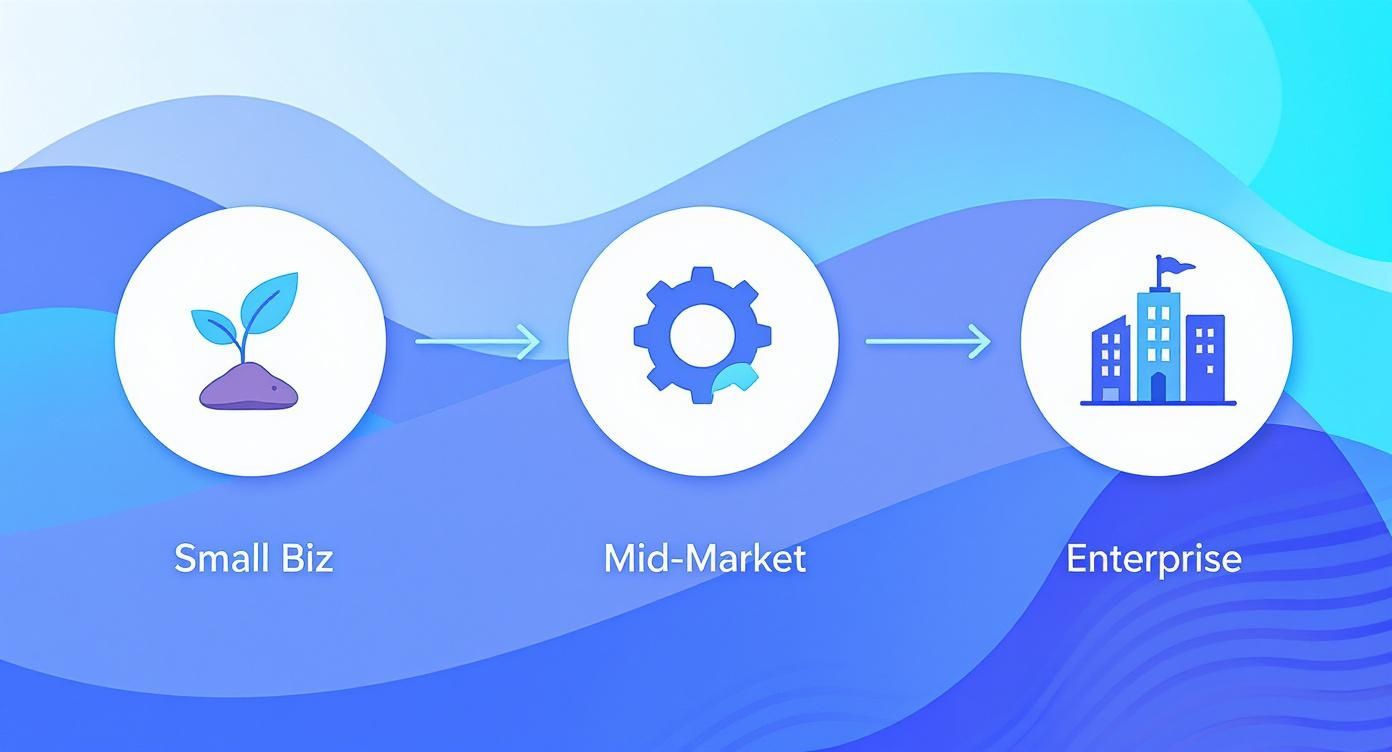 Small Biz

Mid-Market

Enterprise