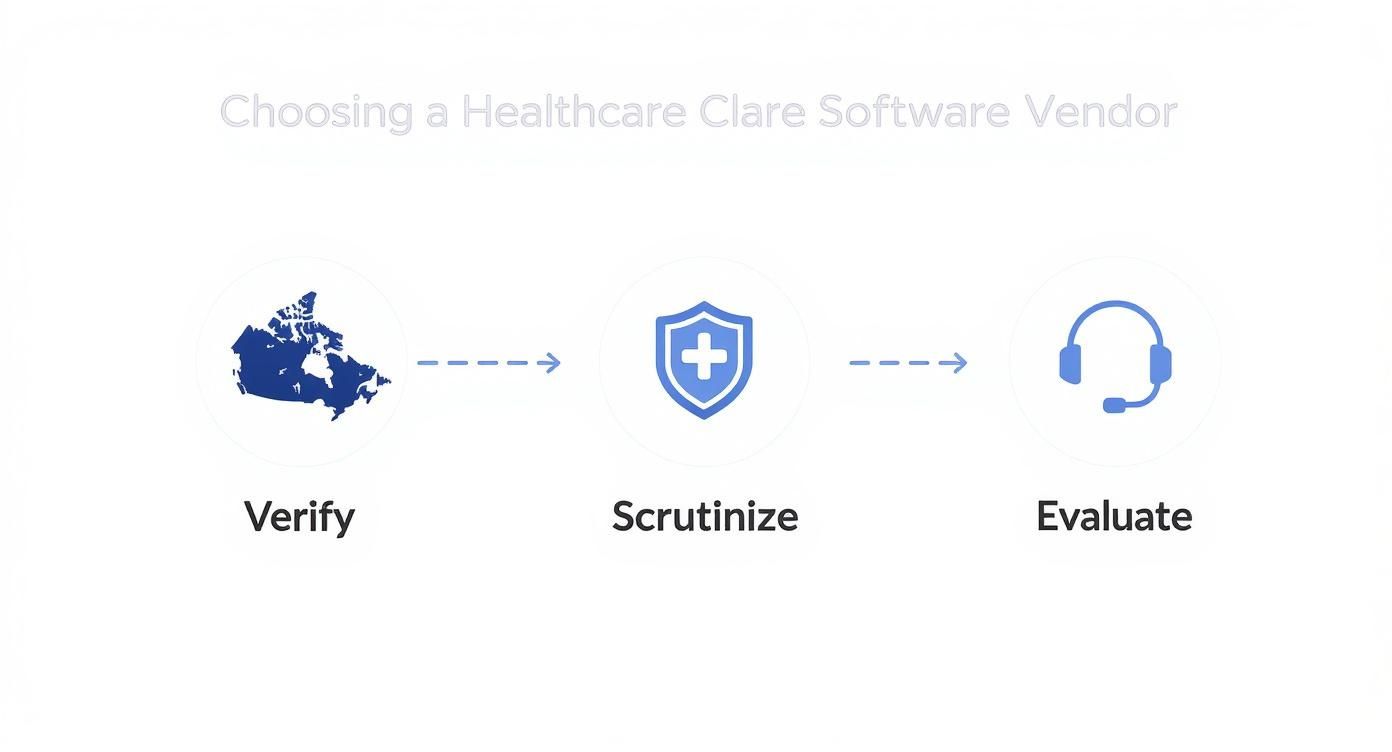 Choosing a Healthcare Clare Software Vendor

Verify

Scrutinize

Evaluate