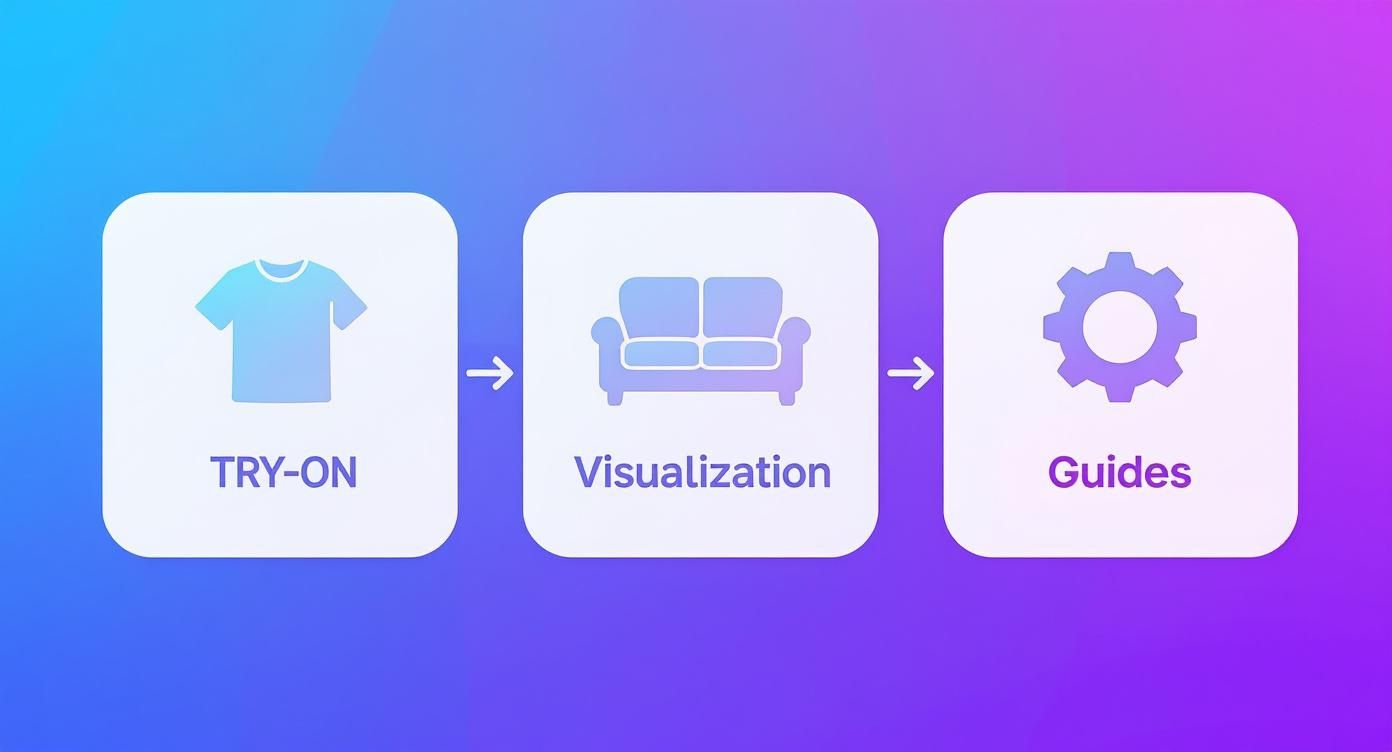 TRY-ON

Visualization

Guides