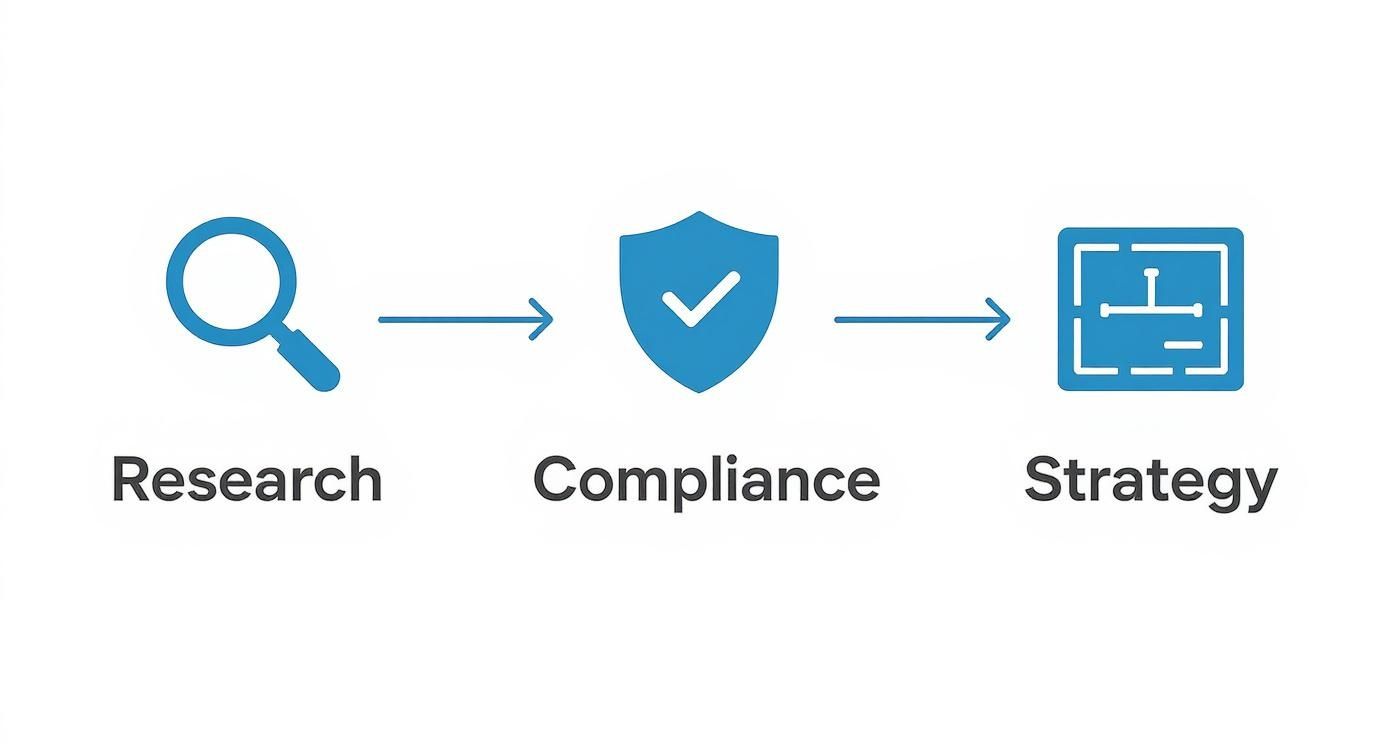 Research

Compliance

Strategy