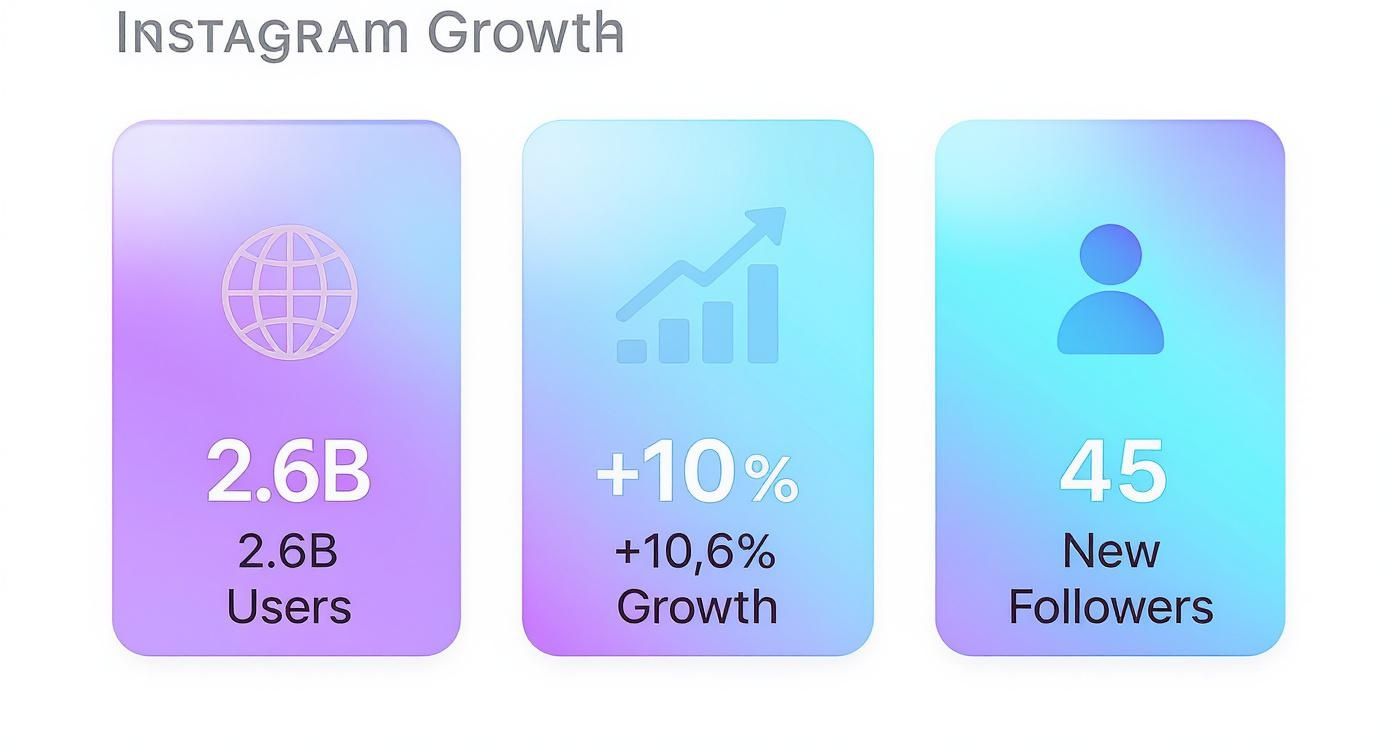 INSTAGRAM Growth

2.6B
2.6B
Users

+10%
+10,6%
Growth

45
New
Followers