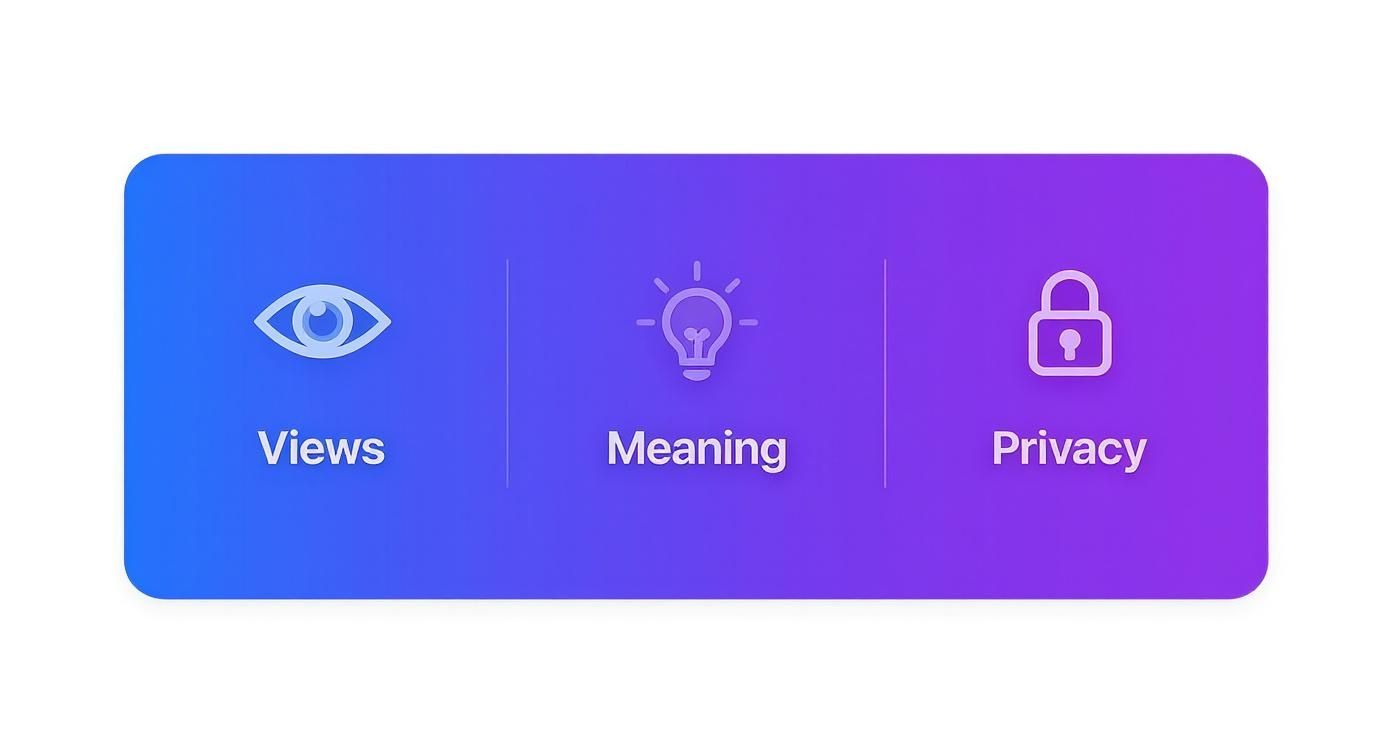 Views

Meaning

Privacy