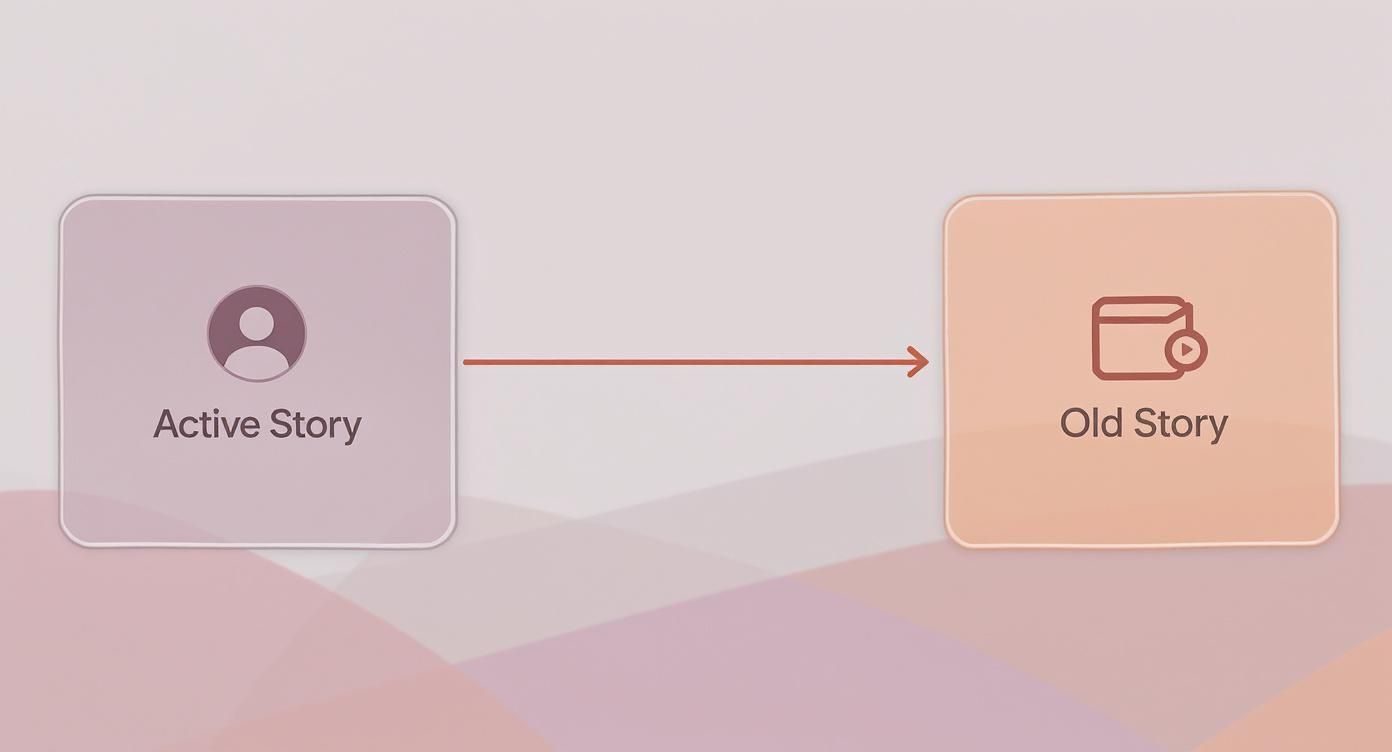 Active Story

Old Story