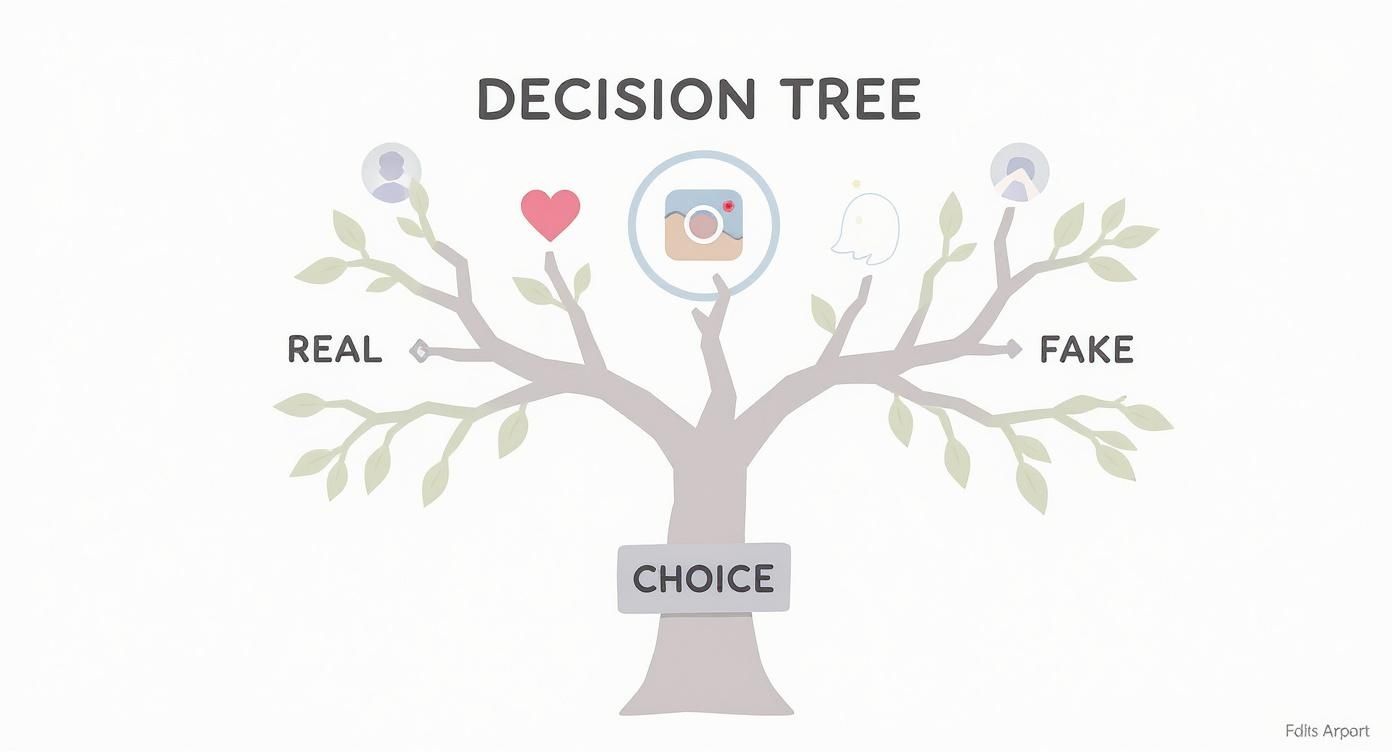 DECISION TREE

REAL

FAKE

CHOICE

Fdits Arport