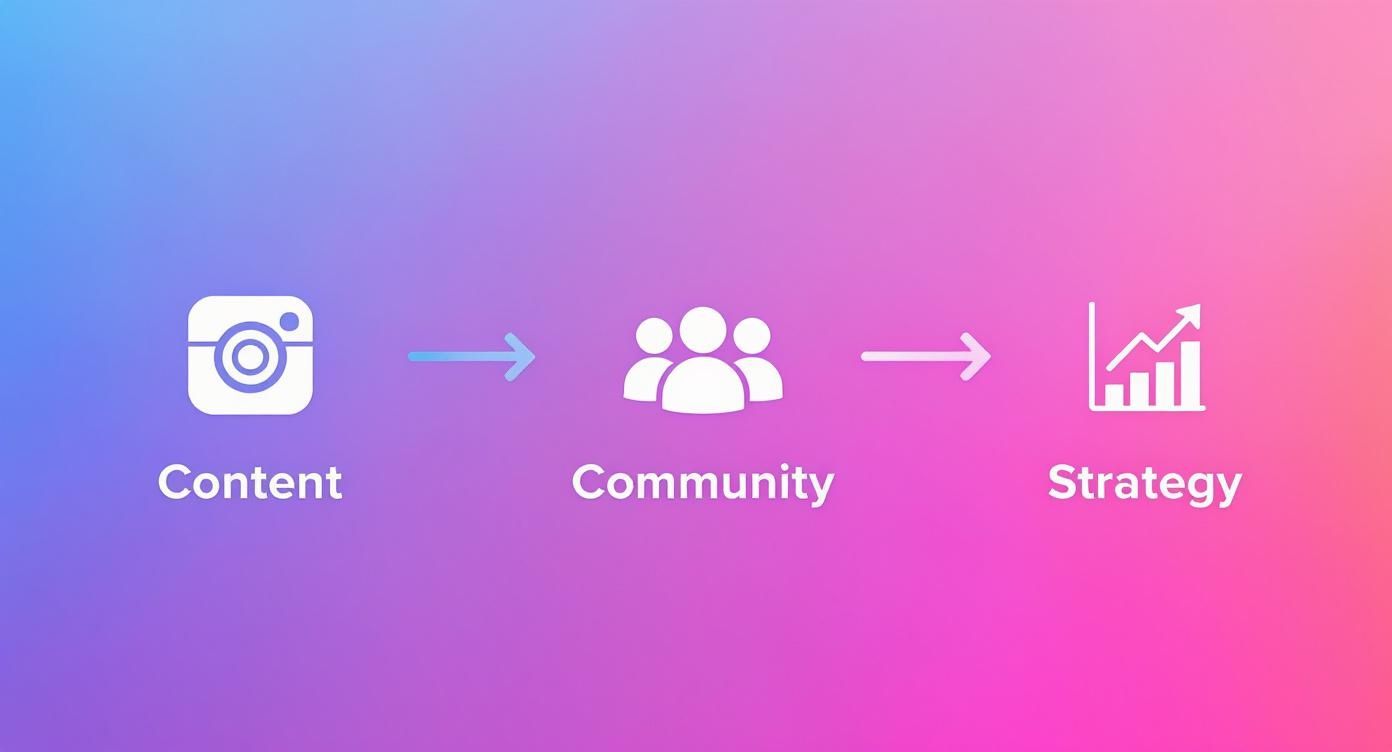 Content

Community

Strategy