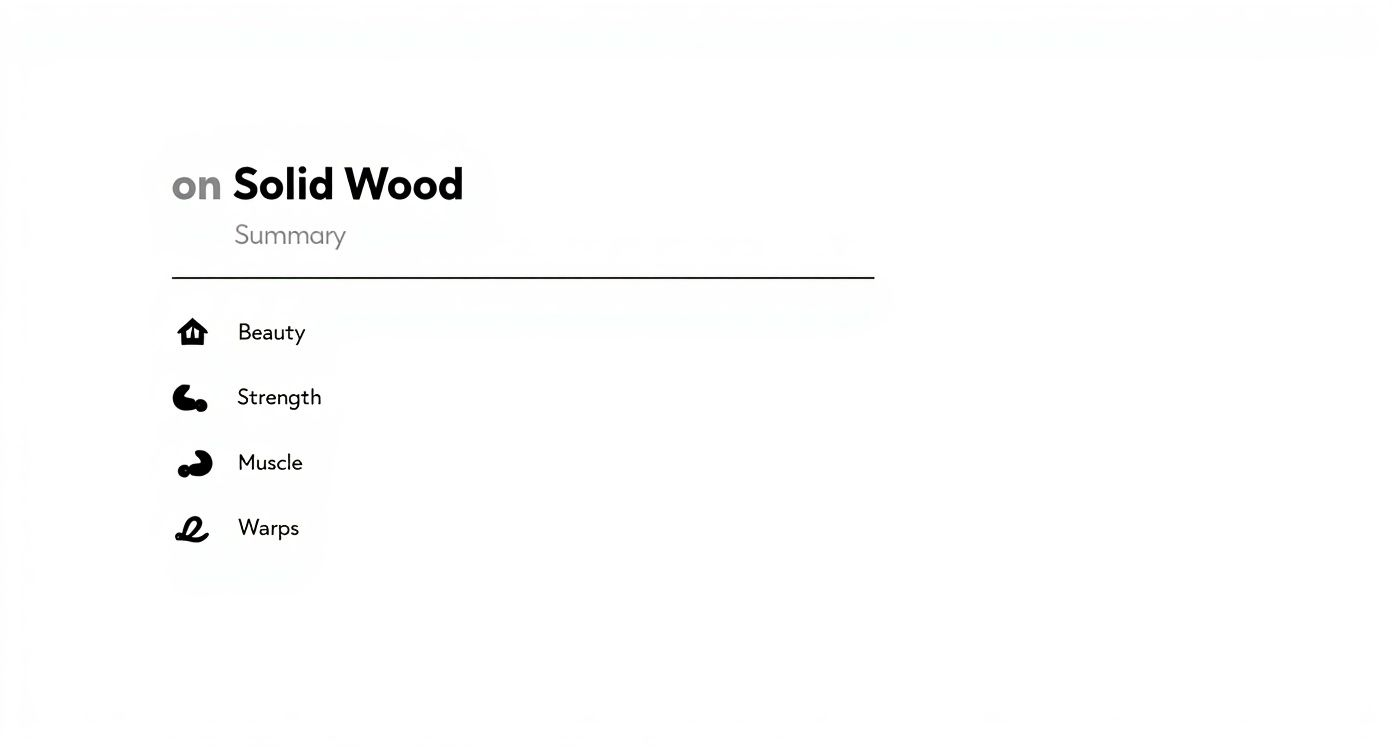 on Solid Wood

Summary

Beauty

Strength

Muscle

Warps