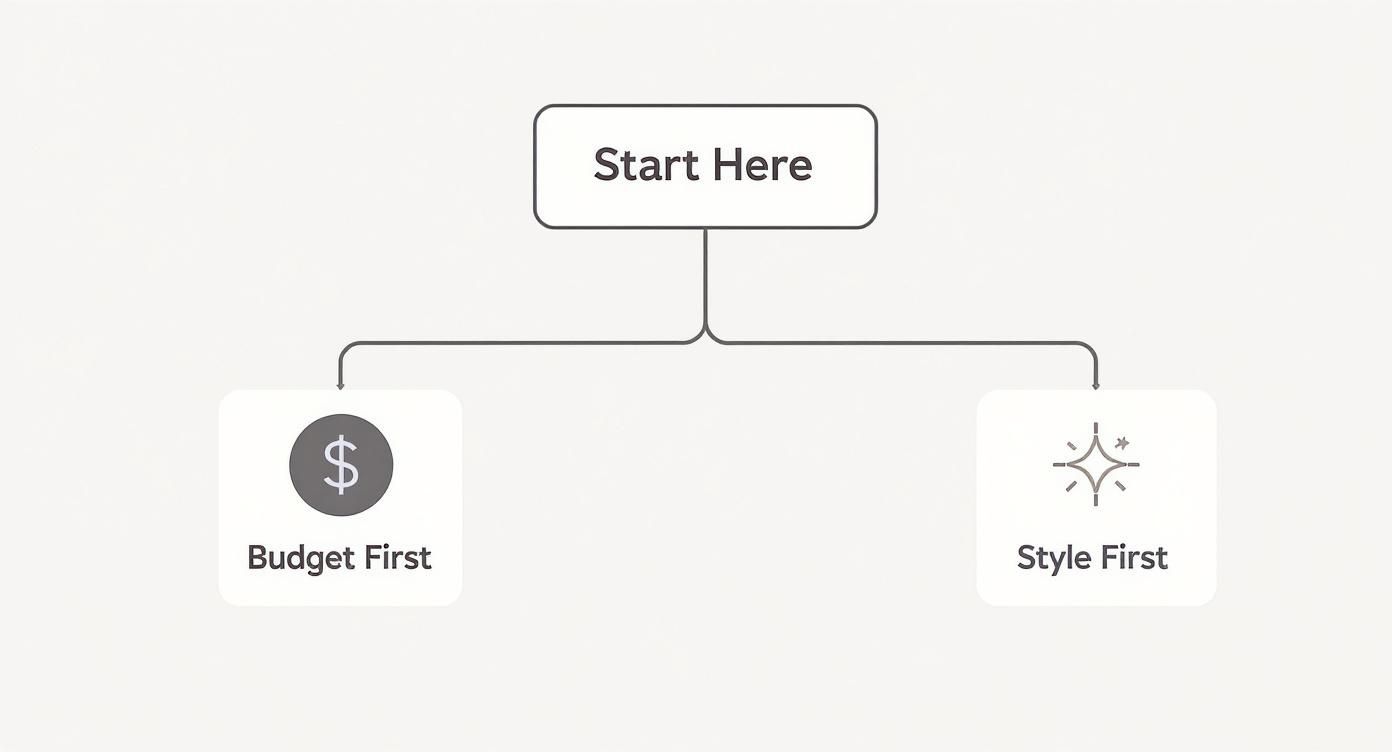 Start Here

$

Budget First

Style First