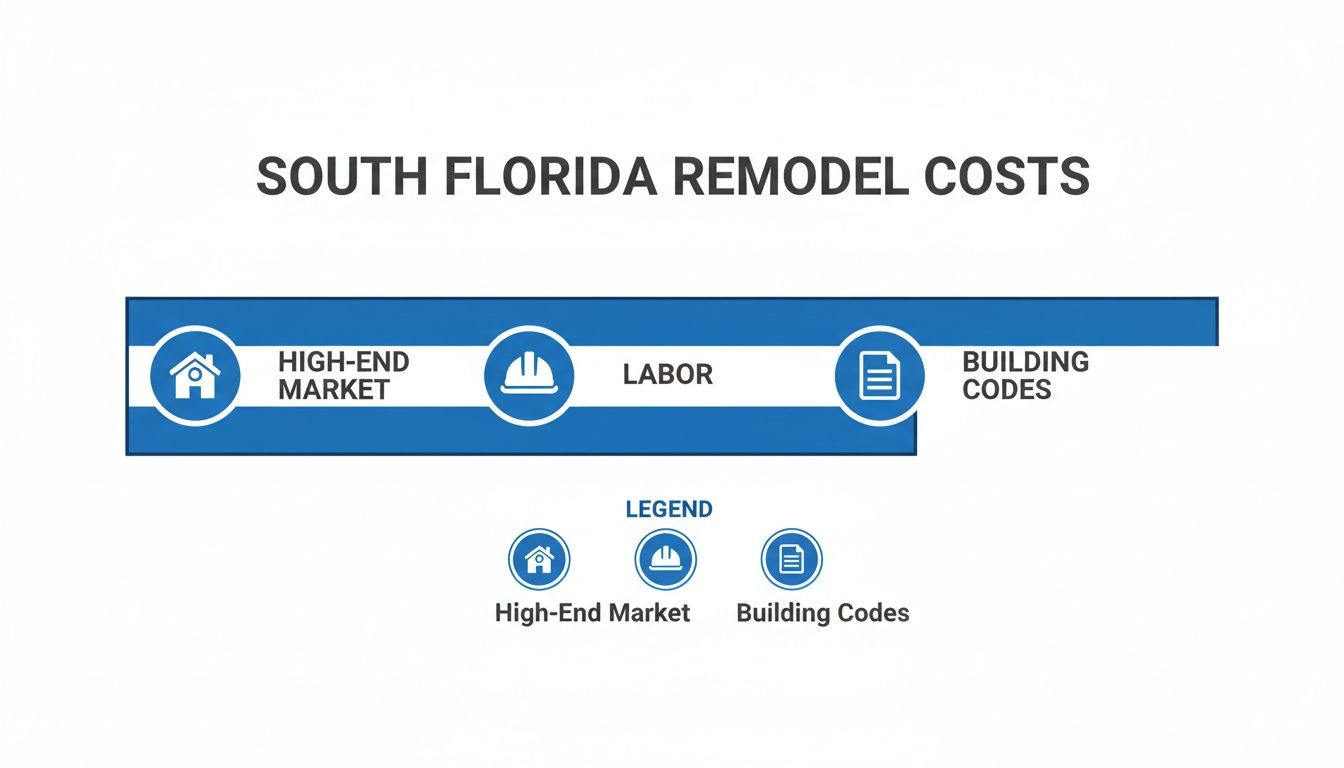 SOUTH FLORIDA REMODEL COSTS

HIGH-END MARKET

LABOR

BUILDING CODES

LEGEND

High-End Market

Building Codes