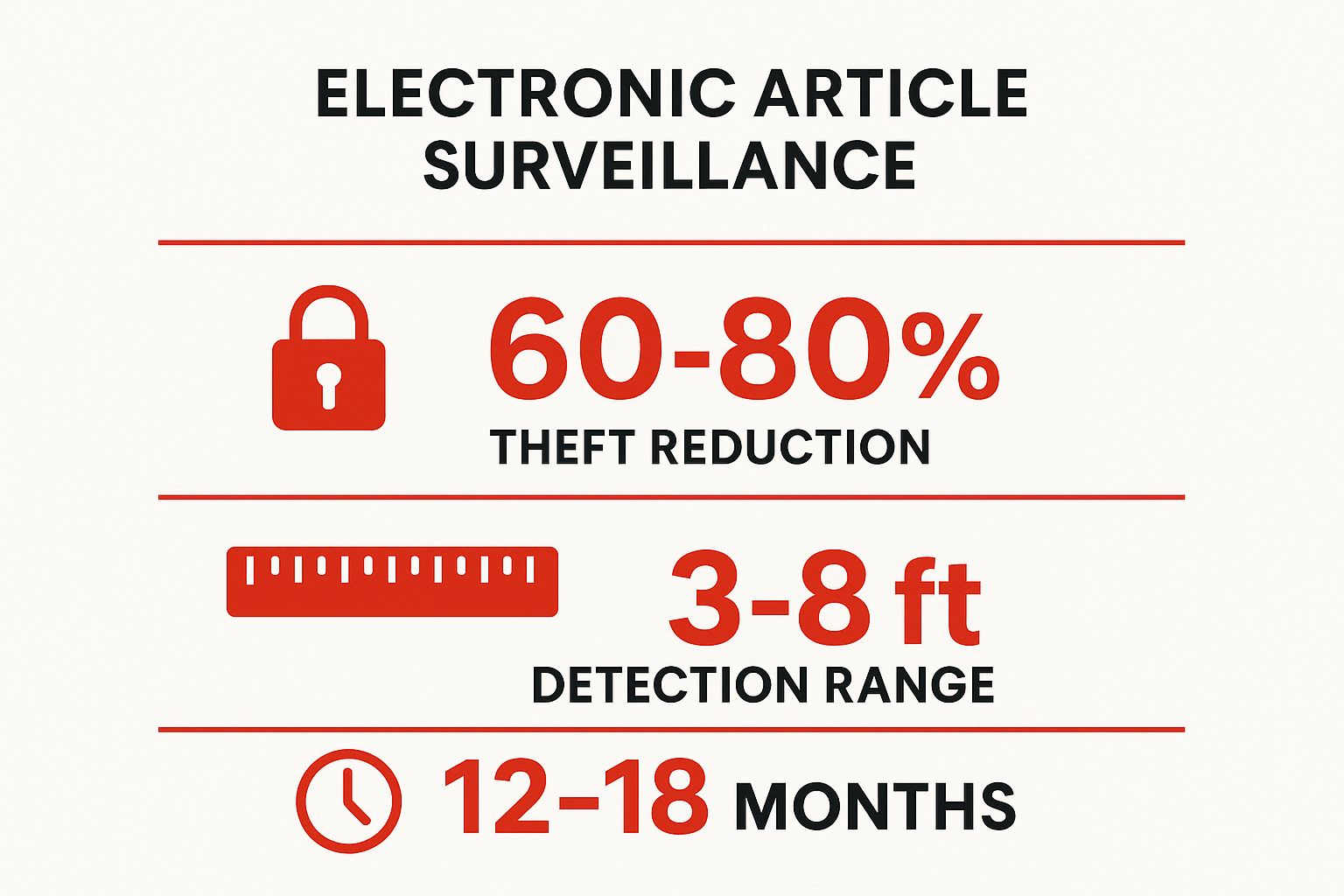 ELECTRONIC ARTICLE SURVEILLANCE

60-80%
THEFT REDUCTION

3-8 ft
DETECTION RANGE

12–18 MONTHS