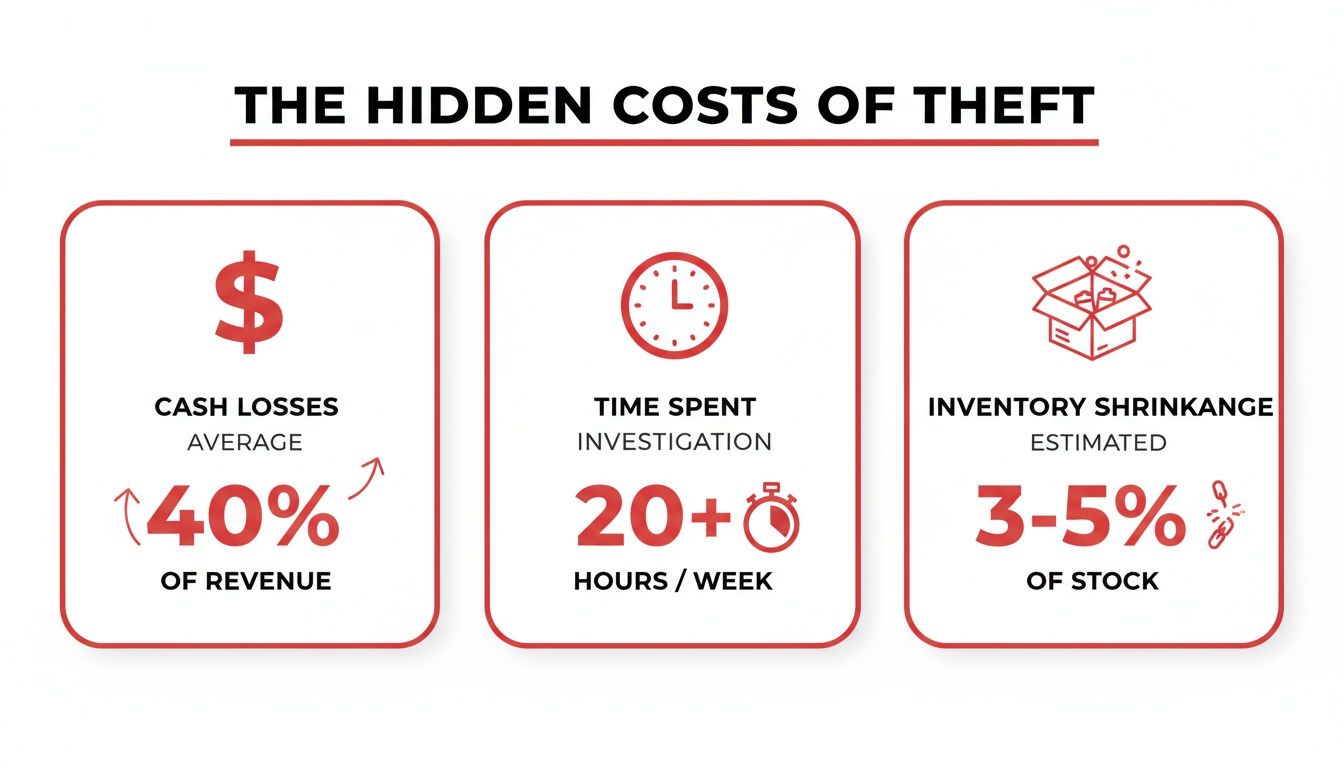 THE HIDDEN COSTS OF THEFT

$

CASH LOSSES
AVERAGE
40%
OF REVENUE

TIME SPENT
INVESTIGATION
20+
HOURS / WEEK

INVENTORY SHRINKANGE
ESTIMATED
3-5%
OF STOCK