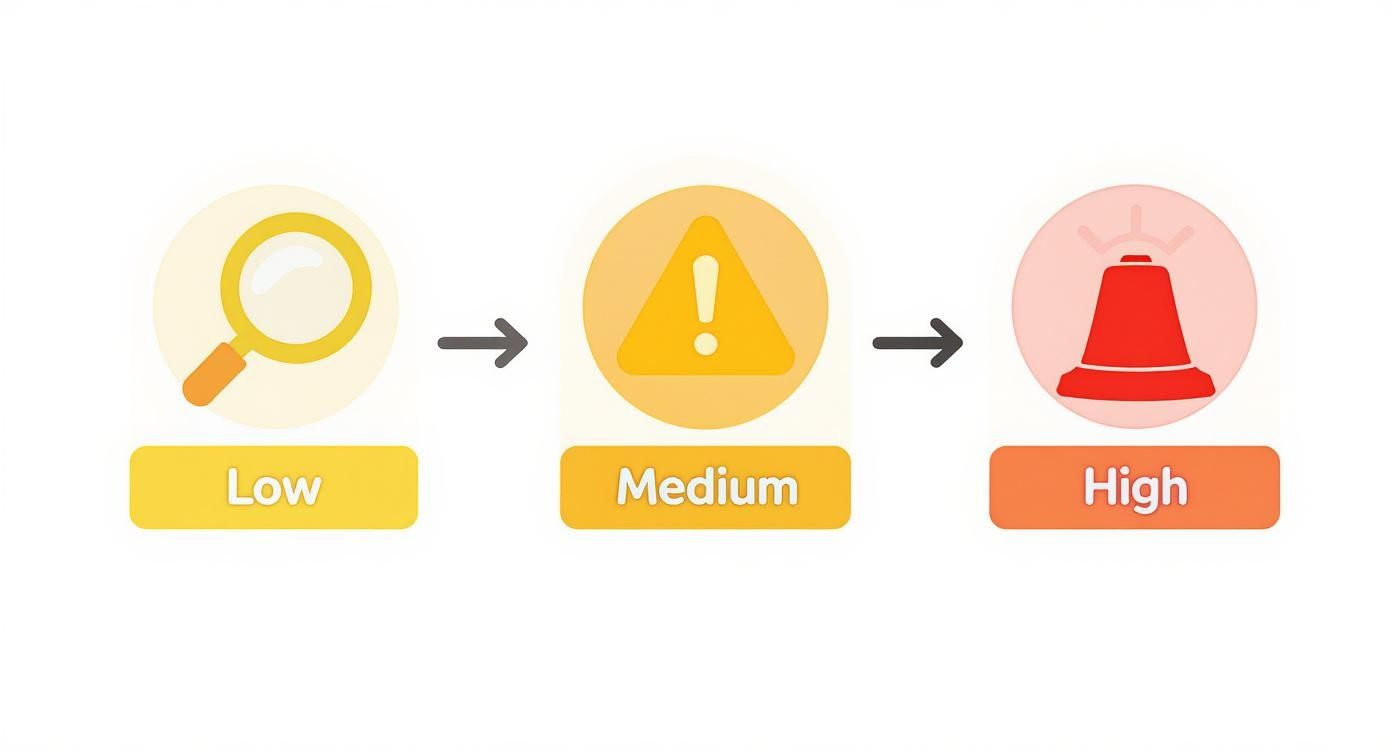 Low

Medium

High