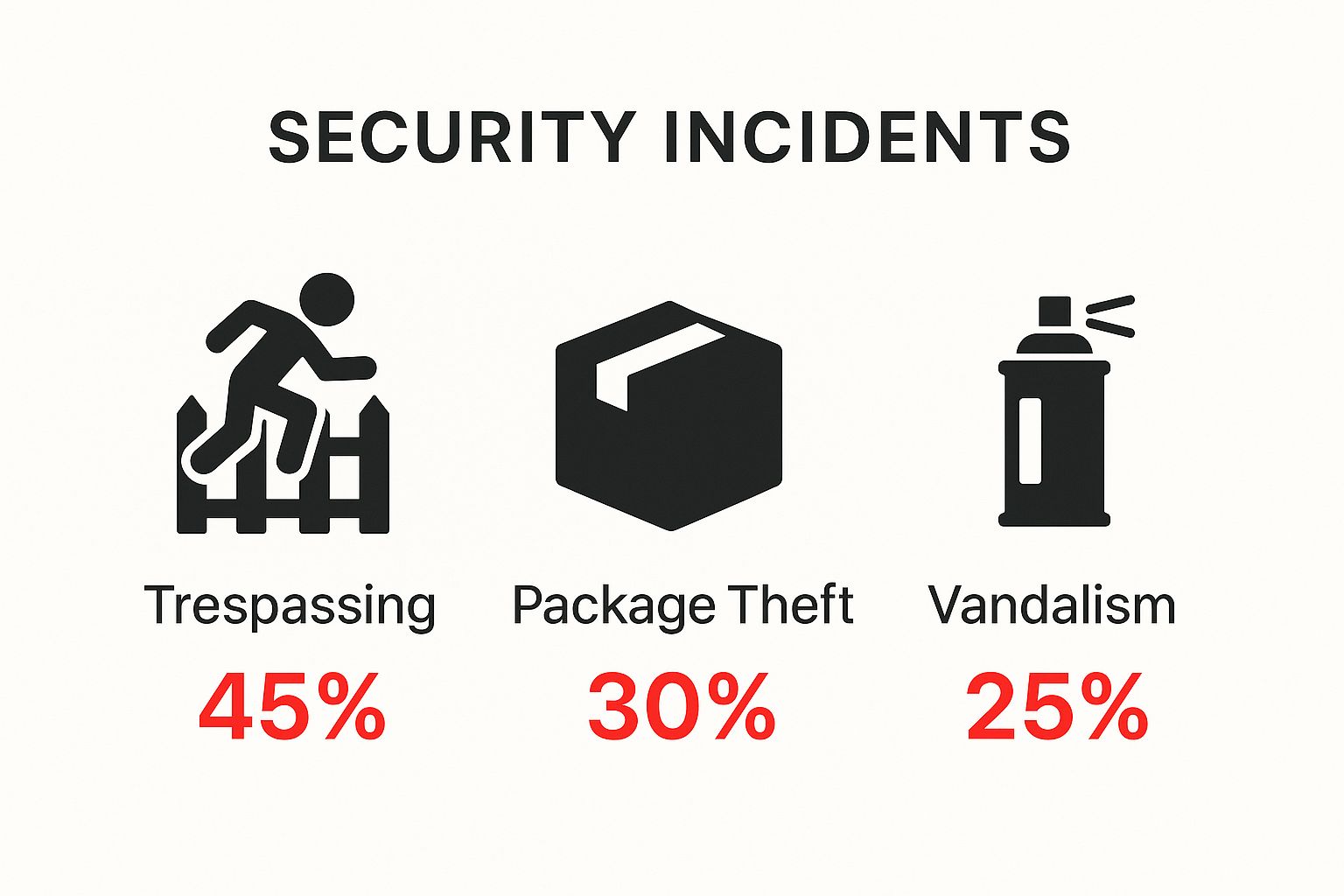 SECURITY INCIDENTS

Trespassing
45%

Package Theft
30%

Vandalism
25%