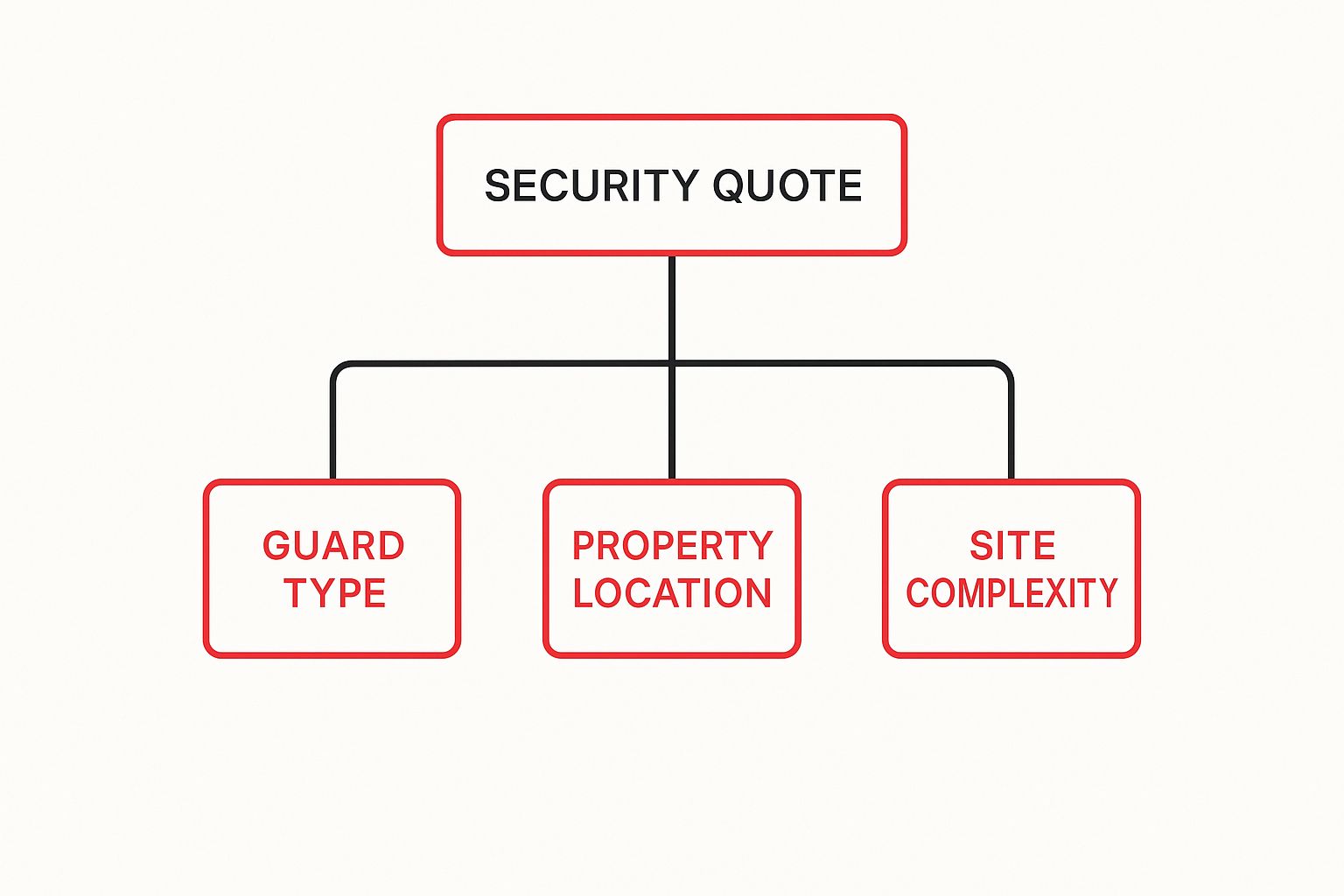 SECURITY QUOTE

GUARD TYPE

PROPERTY LOCATION

SITE COMPLEXITY