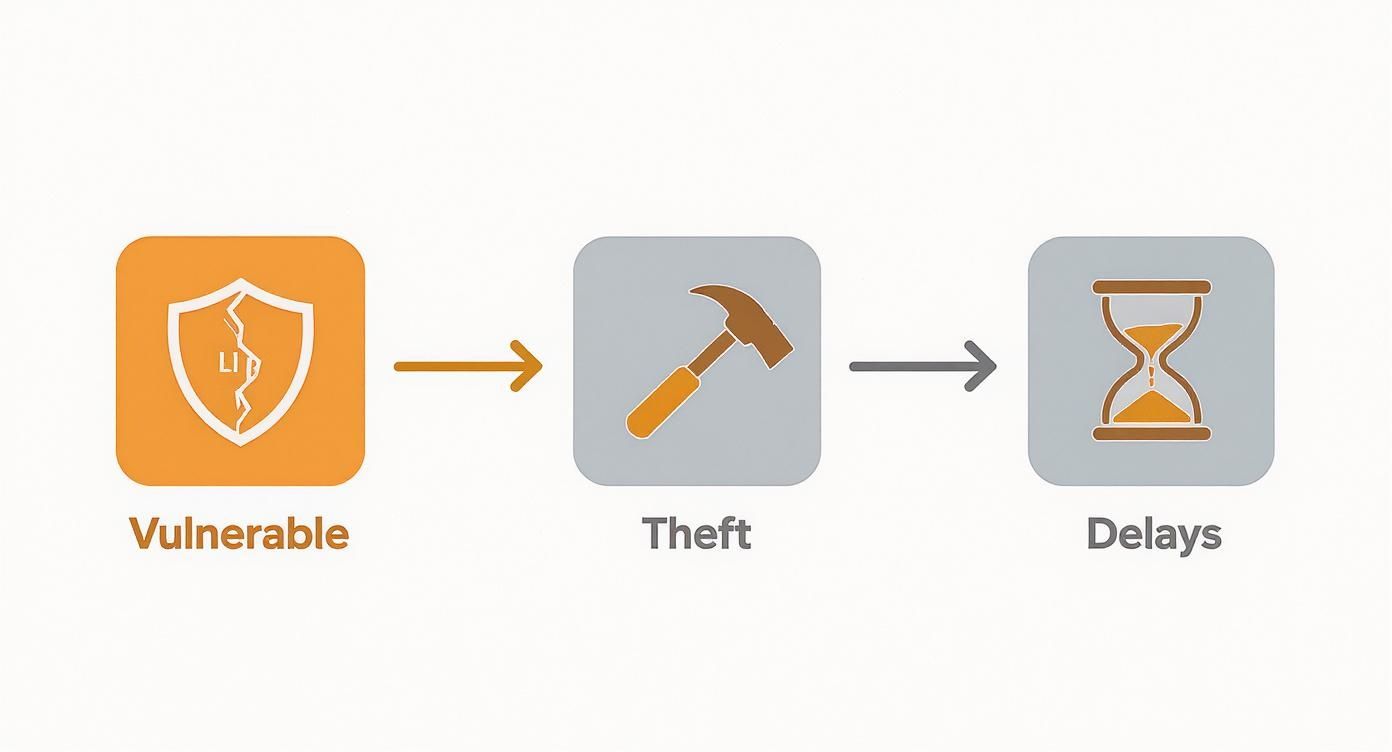 LI

Vulnerable

Theft

Delays