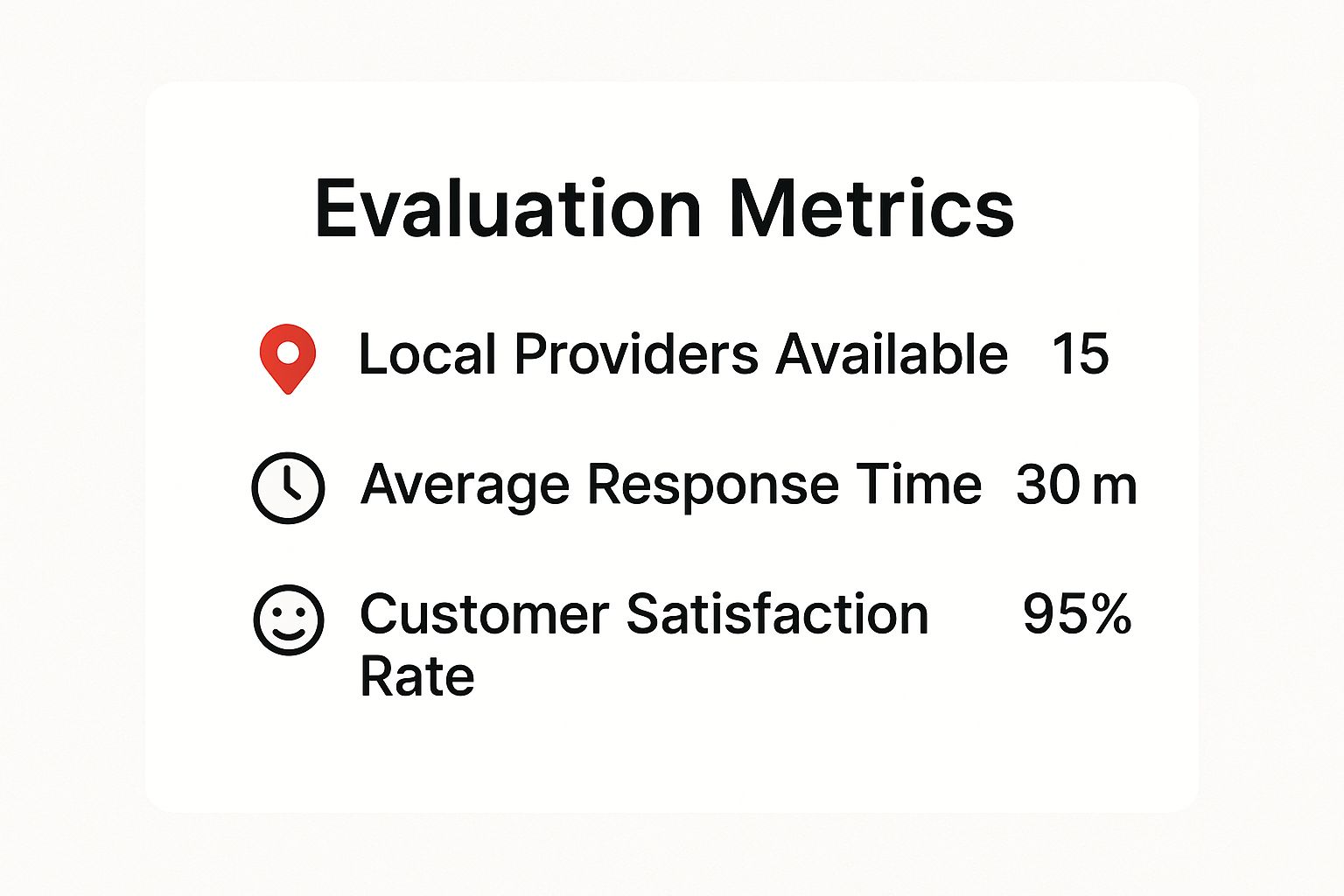 Evaluation Metrics

Local Providers Available 15

Average Response Time 30 m

Customer Satisfaction Rate 95%