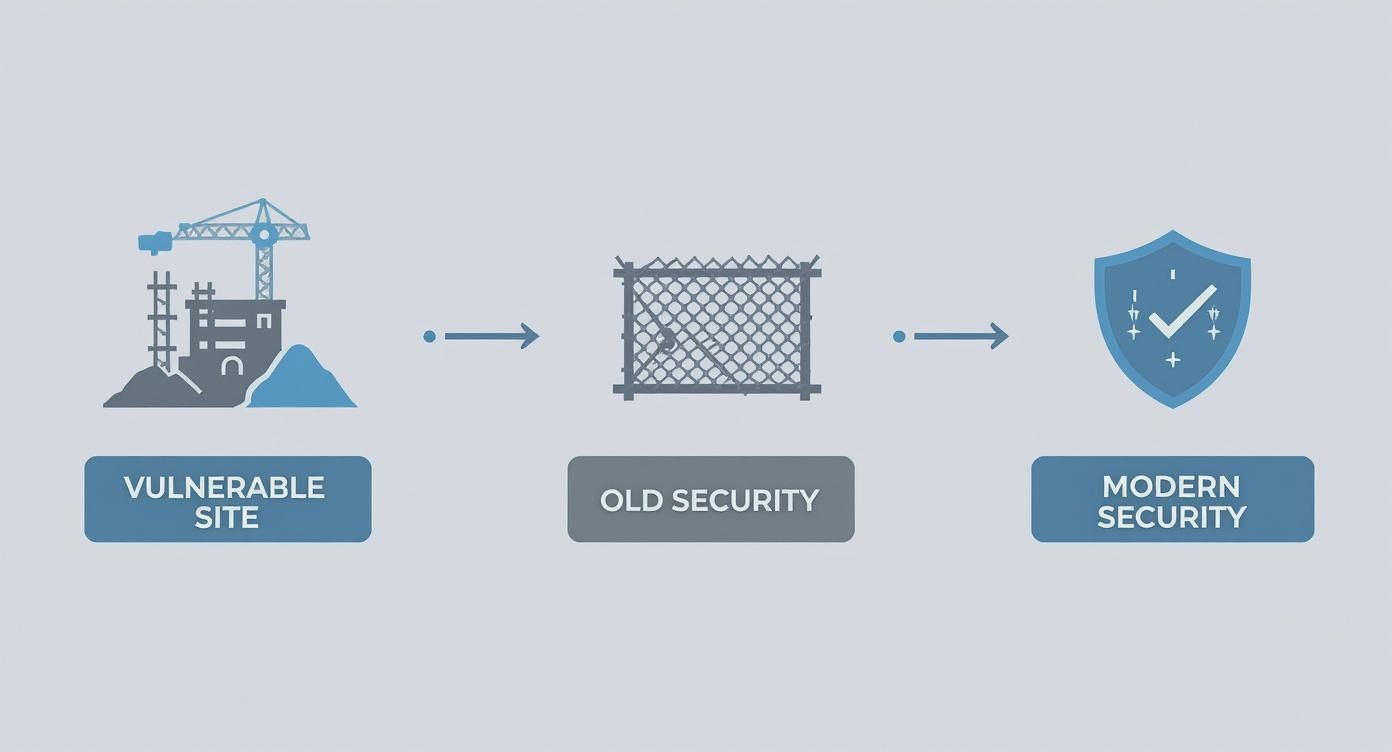 VULNERABLE SITE

OLD SECURITY

MODERN SECURITY