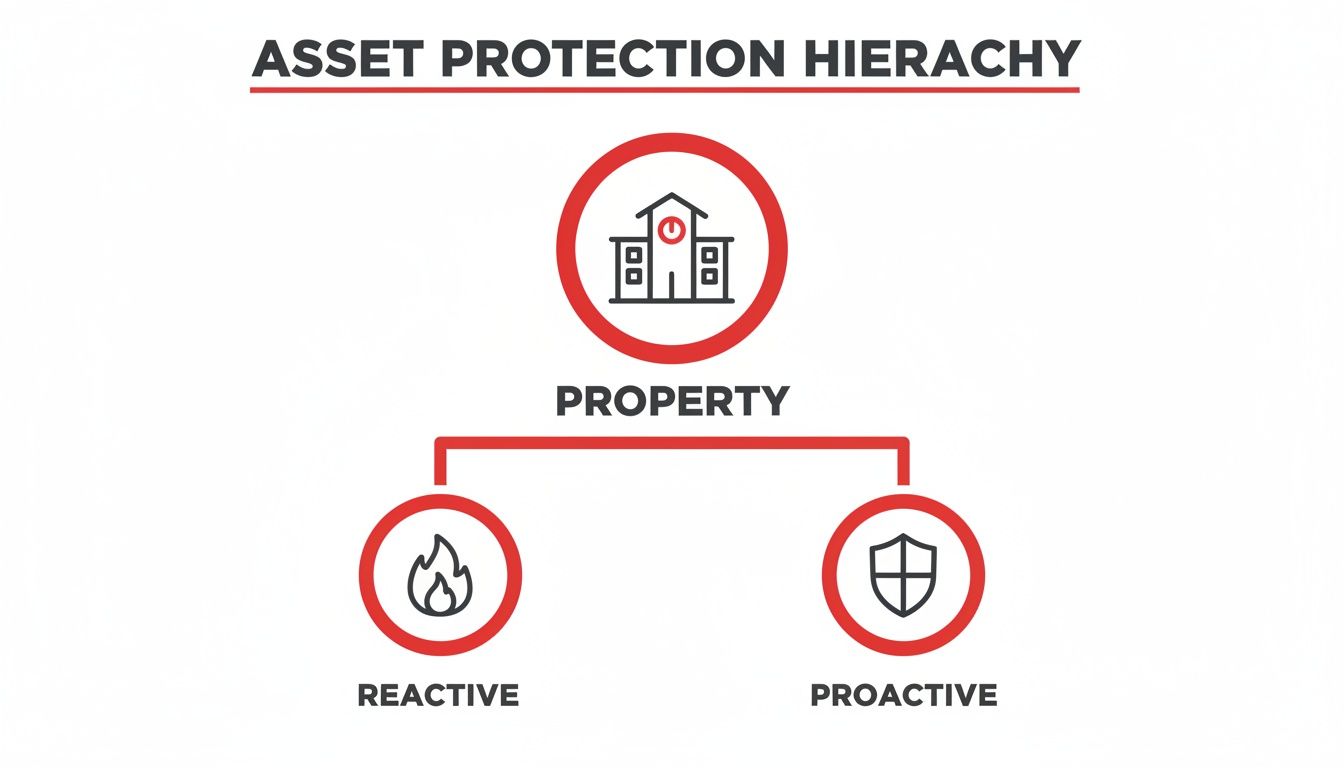 ASSET PROTECTION HIERACHY

PROPERTY

REACTIVE

PROACTIVE