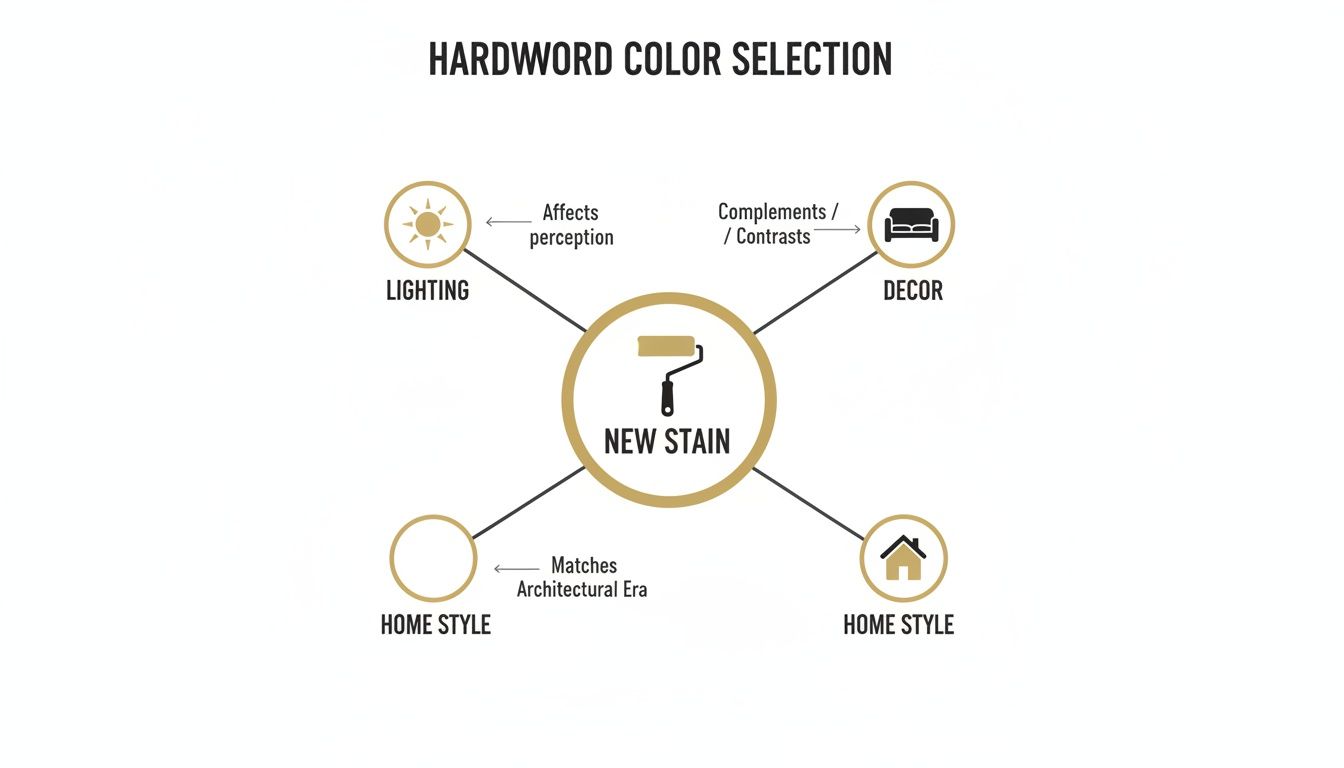 HARDWORD COLOR SELECTION

Affects perception

LIGHTING

Complements / / Contrasts

DECOR

NEW STAIN

Matches Architectural Era

HOME STYLE

HOME STYLE