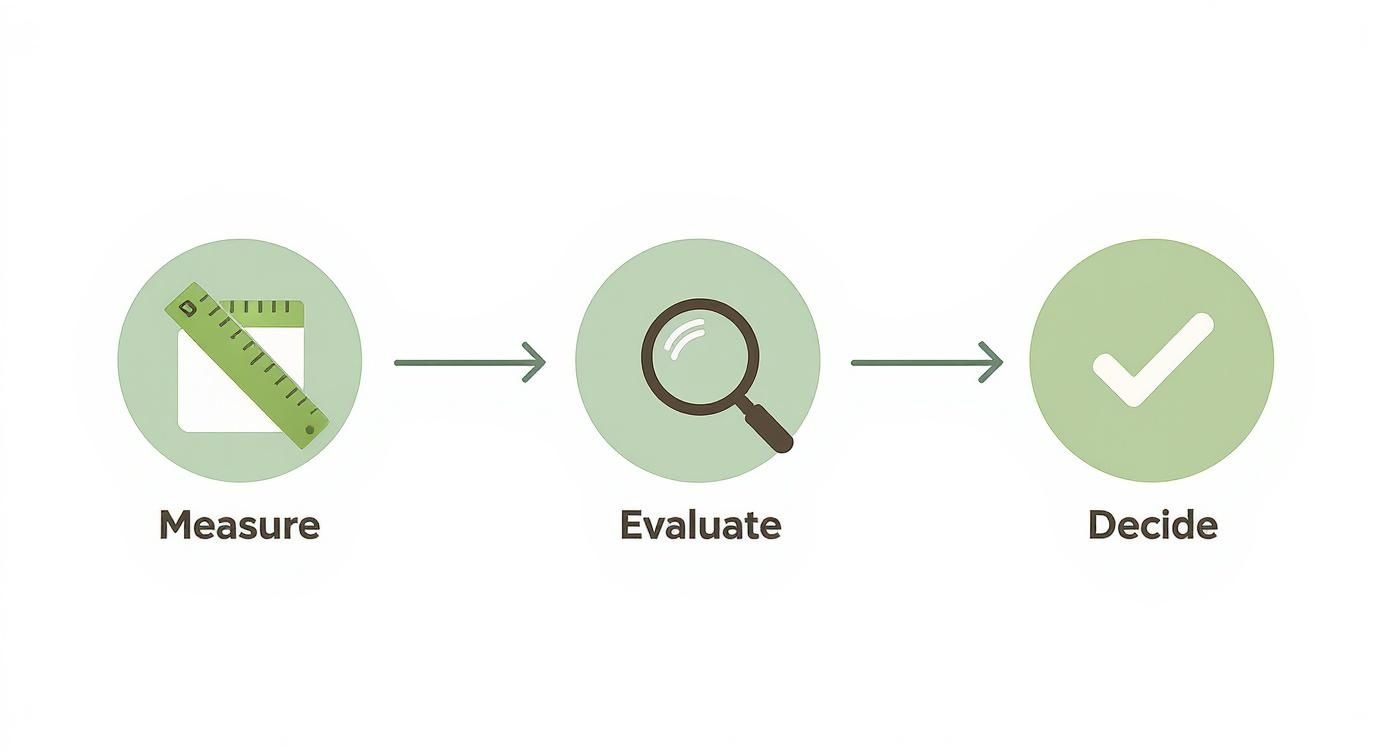 Measure

Evaluate

Decide