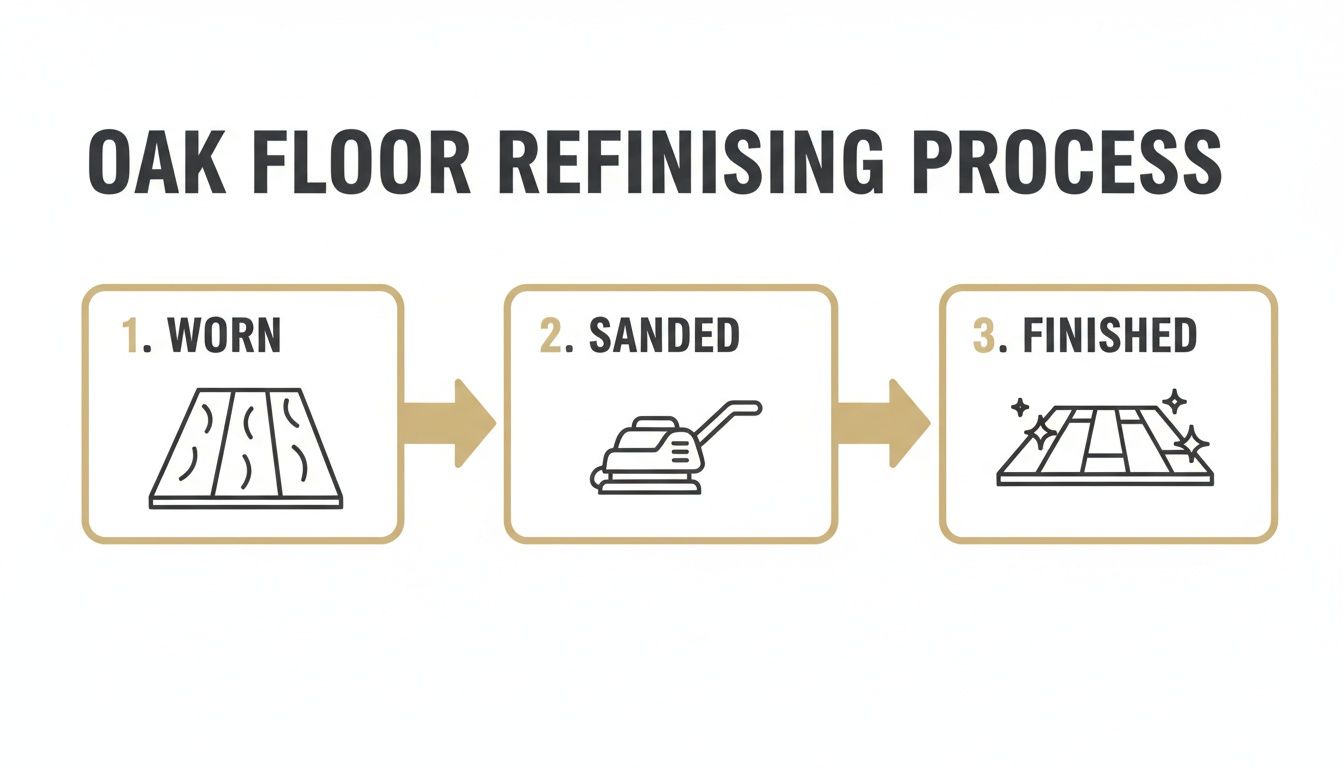 OAK FLOOR REFINISING PROCESS

1. WORN

2. SANDED

3. FINISHED