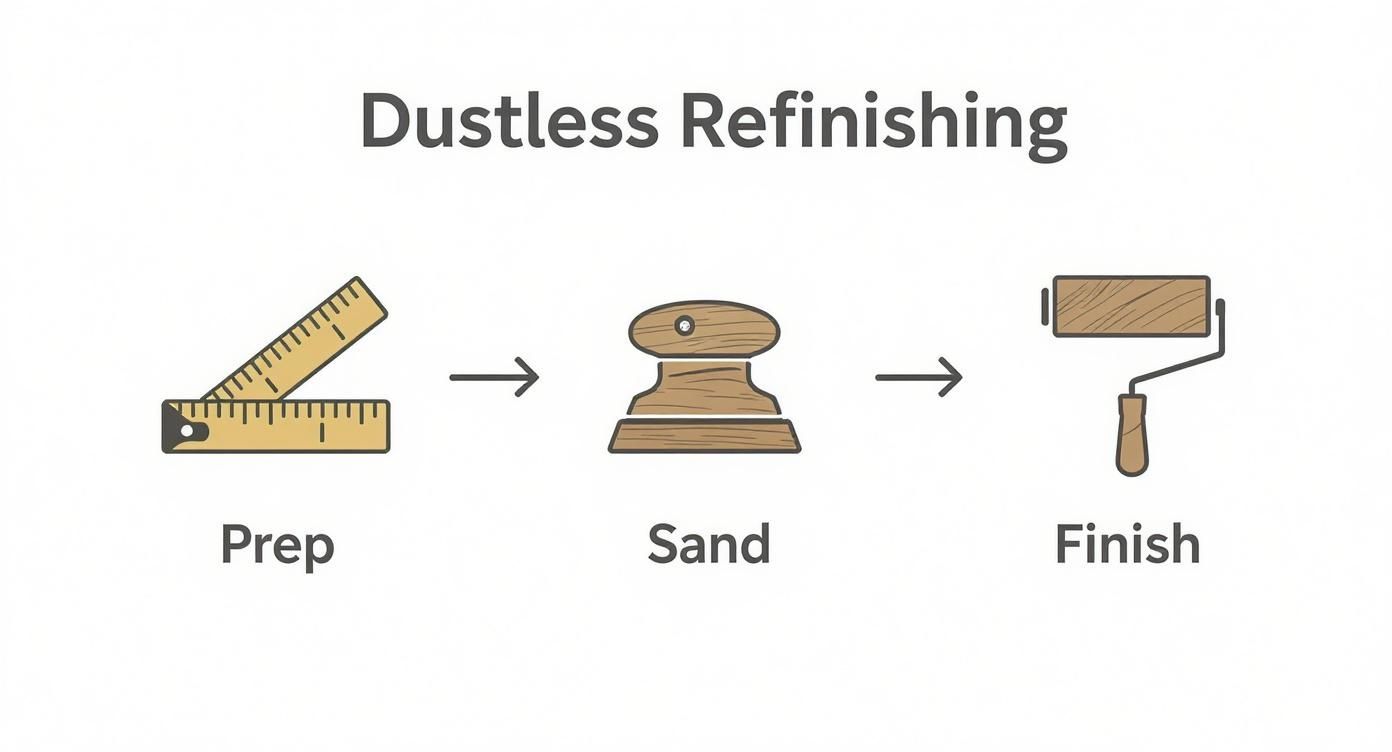 Dustless Refinishing

Prep

Sand

Finish