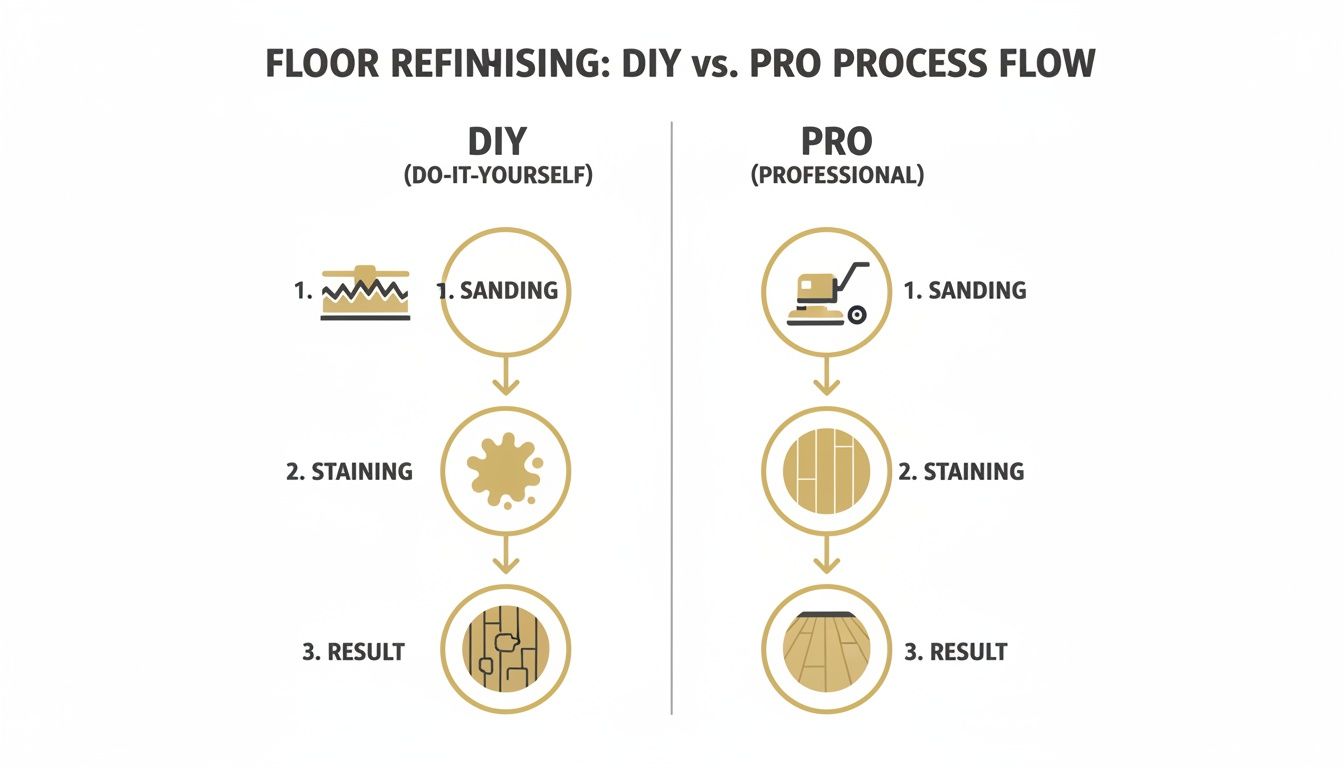 FLOOR REFINHISING: DIY vs. PRO PROCESS FLOW

DIY
(DO-IT-YOURSELF)

1. 1. SANDING

2. STAINING

3. RESULT

PRO
(PROFESSIONAL)

1. SANDING

2. STAINING

3. RESULT