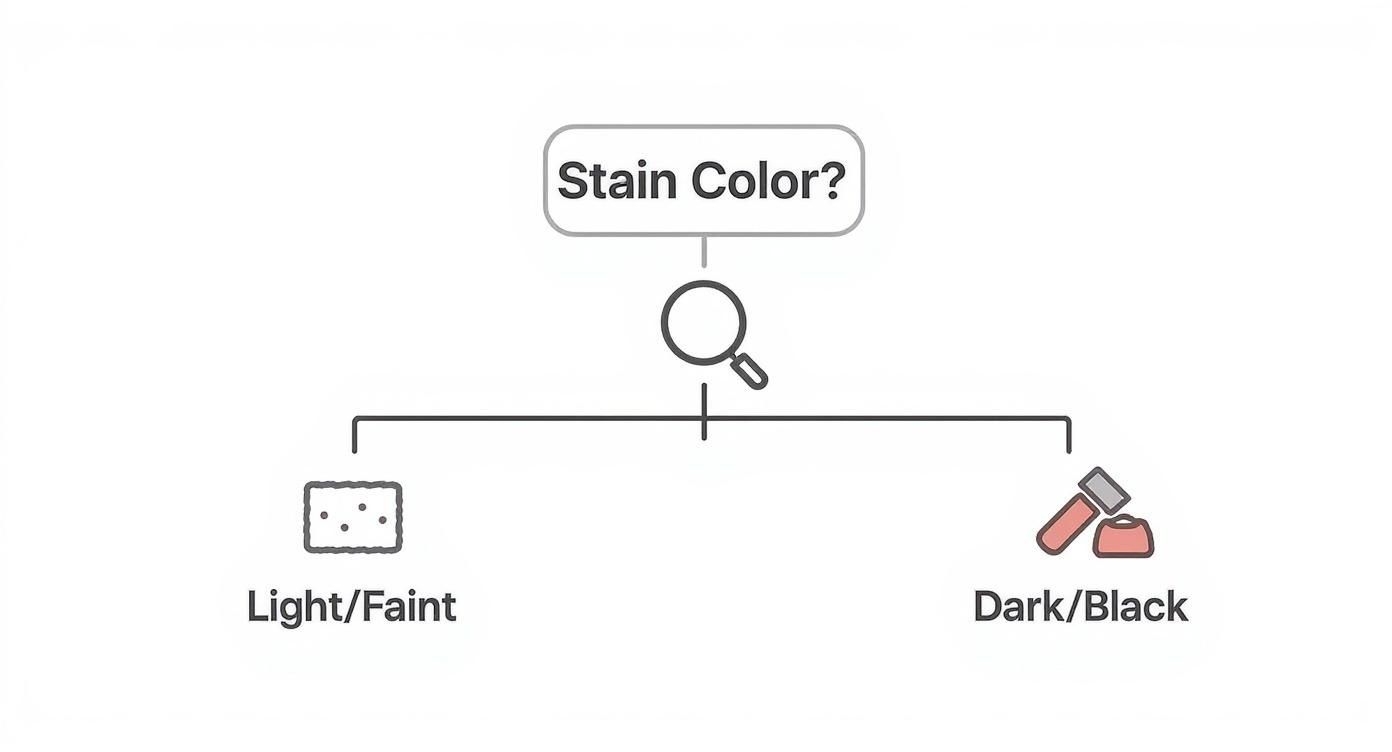 Stain Color?

Light/Faint

Dark/Black