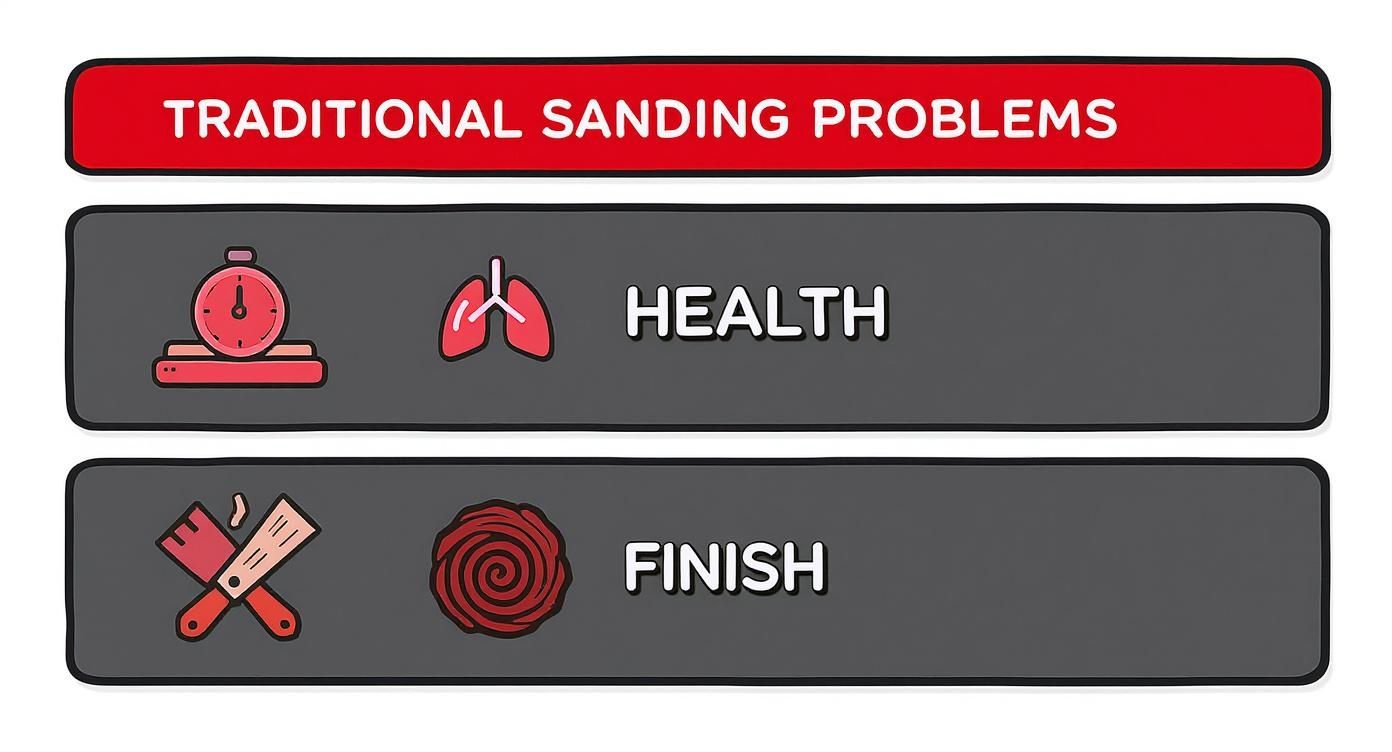 TRADITIONAL SANDING PROBLEMS

HEALTH

FINISH