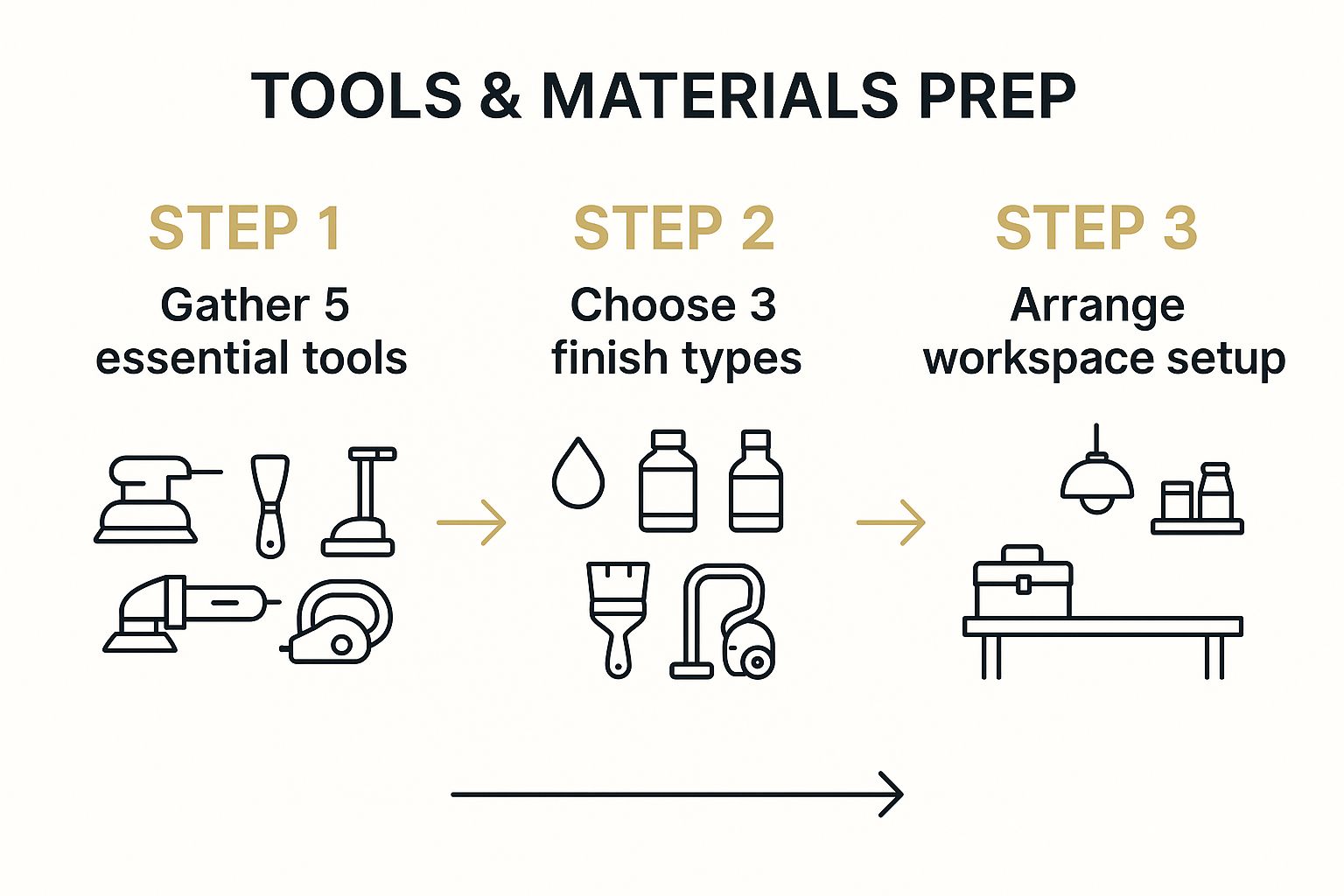 TOOLS & MATERIALS PREP

STEP 1
Gather 5 essential tools

STEP 2
Choose 3 finish types

STEP 3
Arrange workspace setup