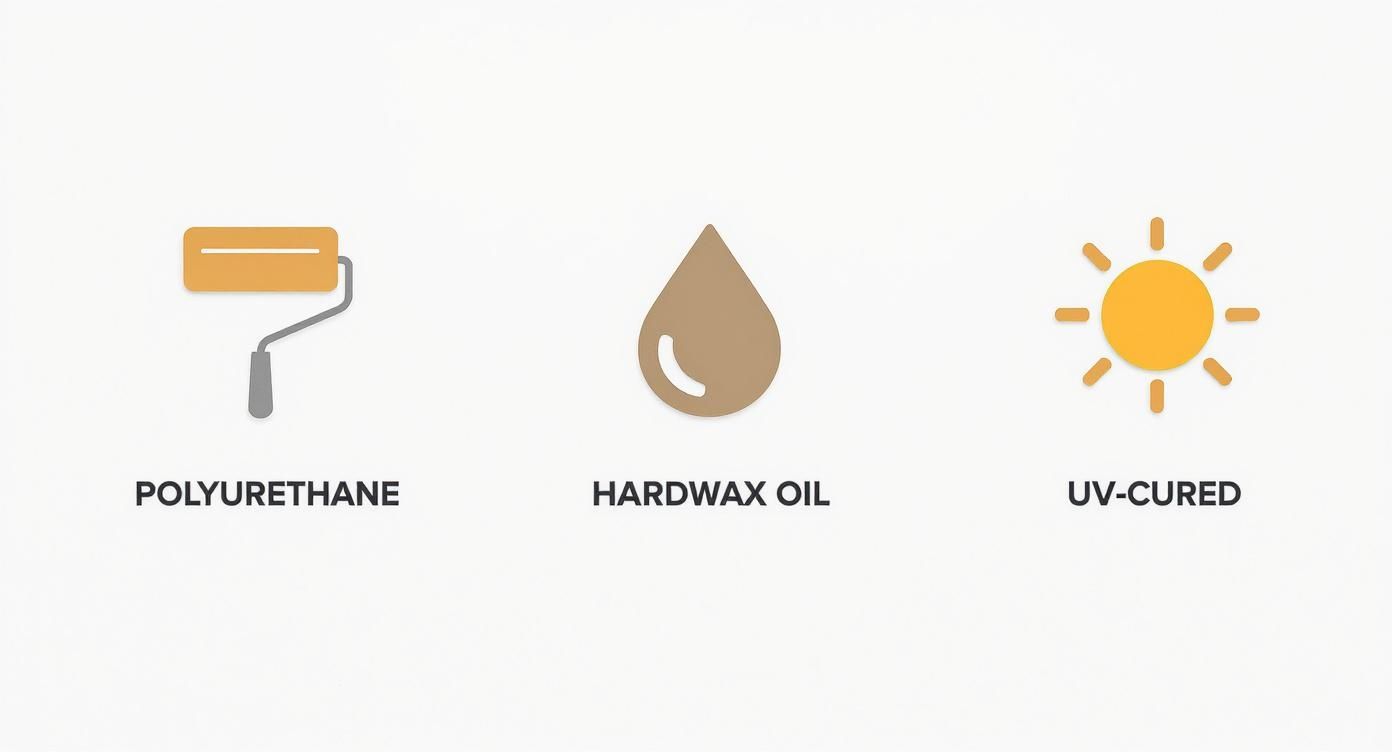 POLYURETHANE

HARDWAX OIL

UV-CURED