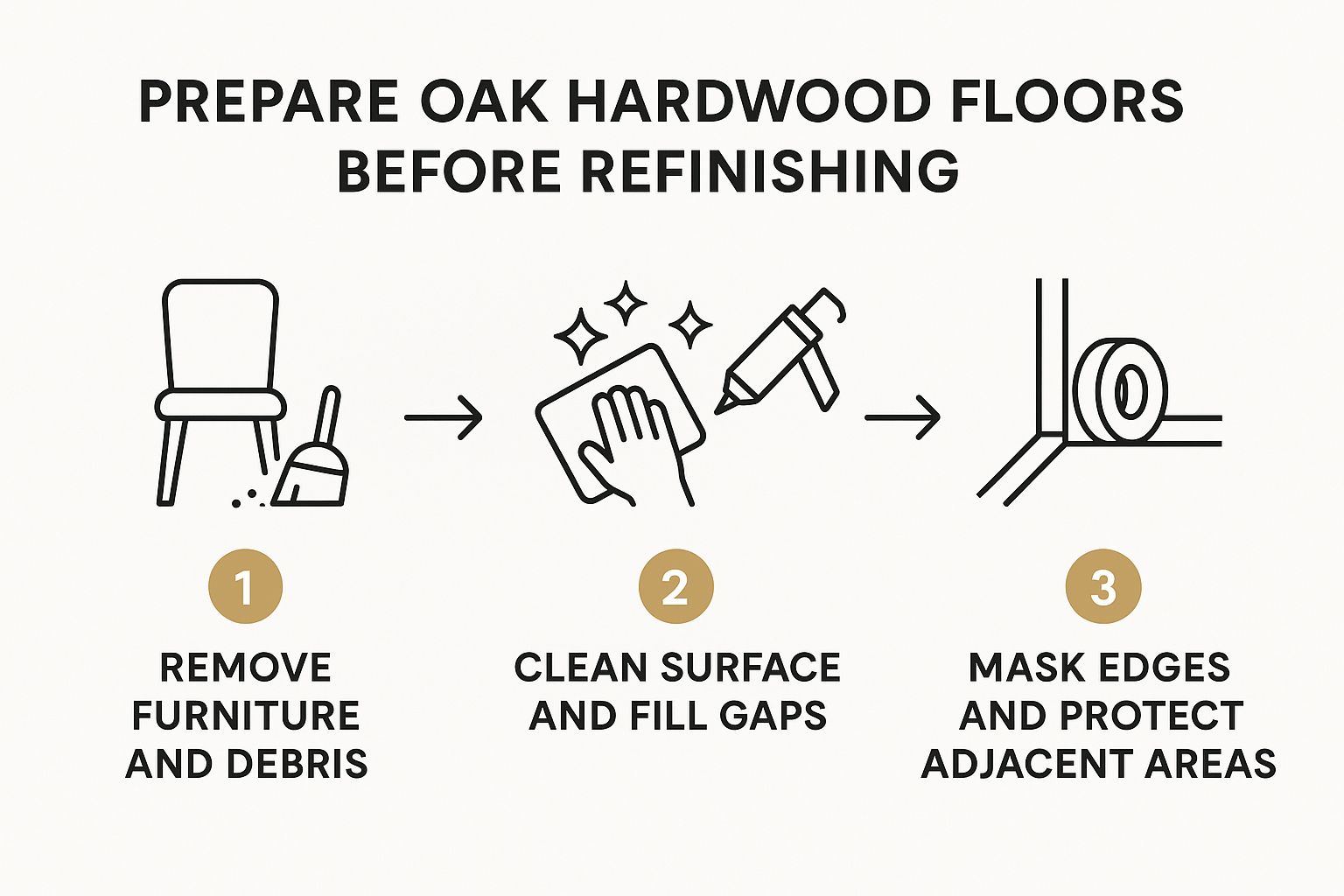 PREPARE OAK HARDWOOD FLOORS BEFORE REFINISHING

1

REMOVE FURNITURE AND DEBRIS

2

CLEAN SURFACE AND FILL GAPS

3

MASK EDGES AND PROTECT ADJACENT AREAS