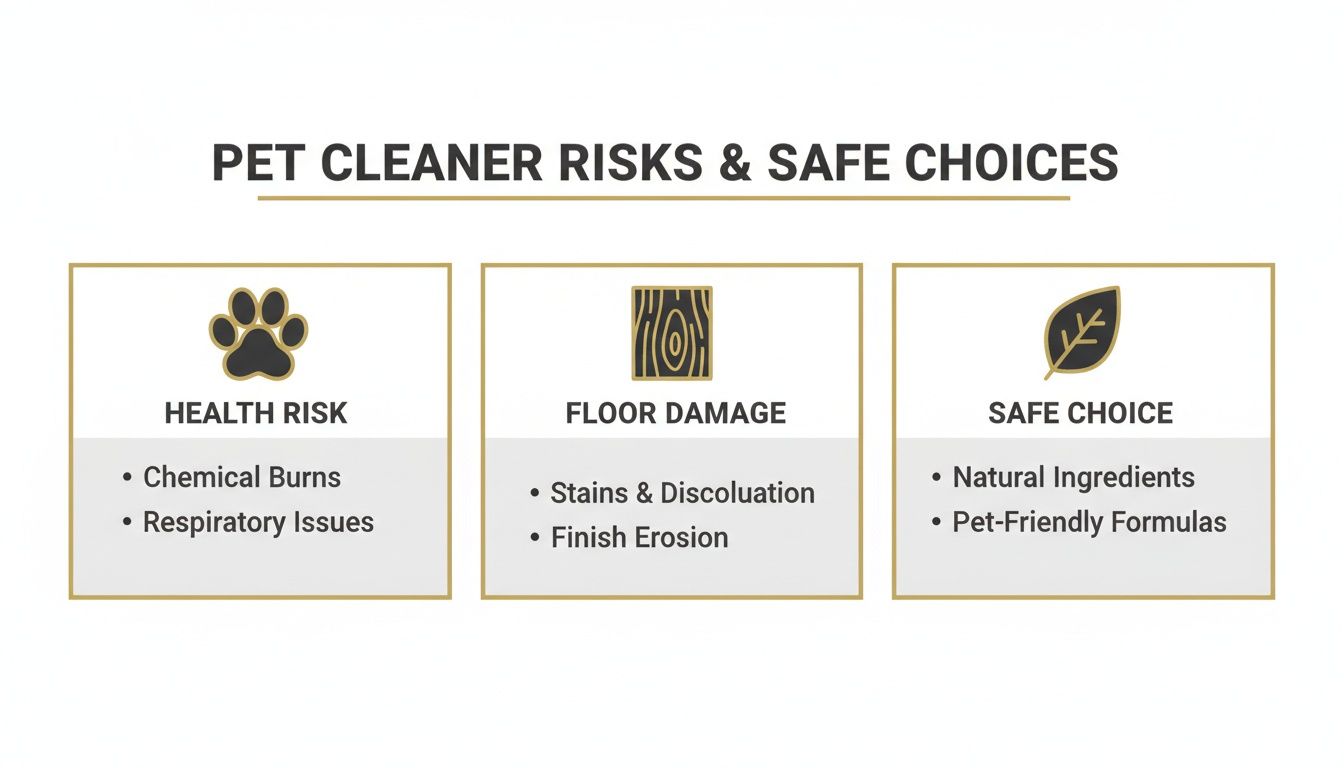 PET CLEANER RISKS & SAFE CHOICES

HEALTH RISK

• Chemical Burns
• Respiratory Issues

FLOOR DAMAGE

• Stains & Discoluation
• Finish Erosion

SAFE CHOICE

• Natural Ingredients
• Pet-Friendly Formulas