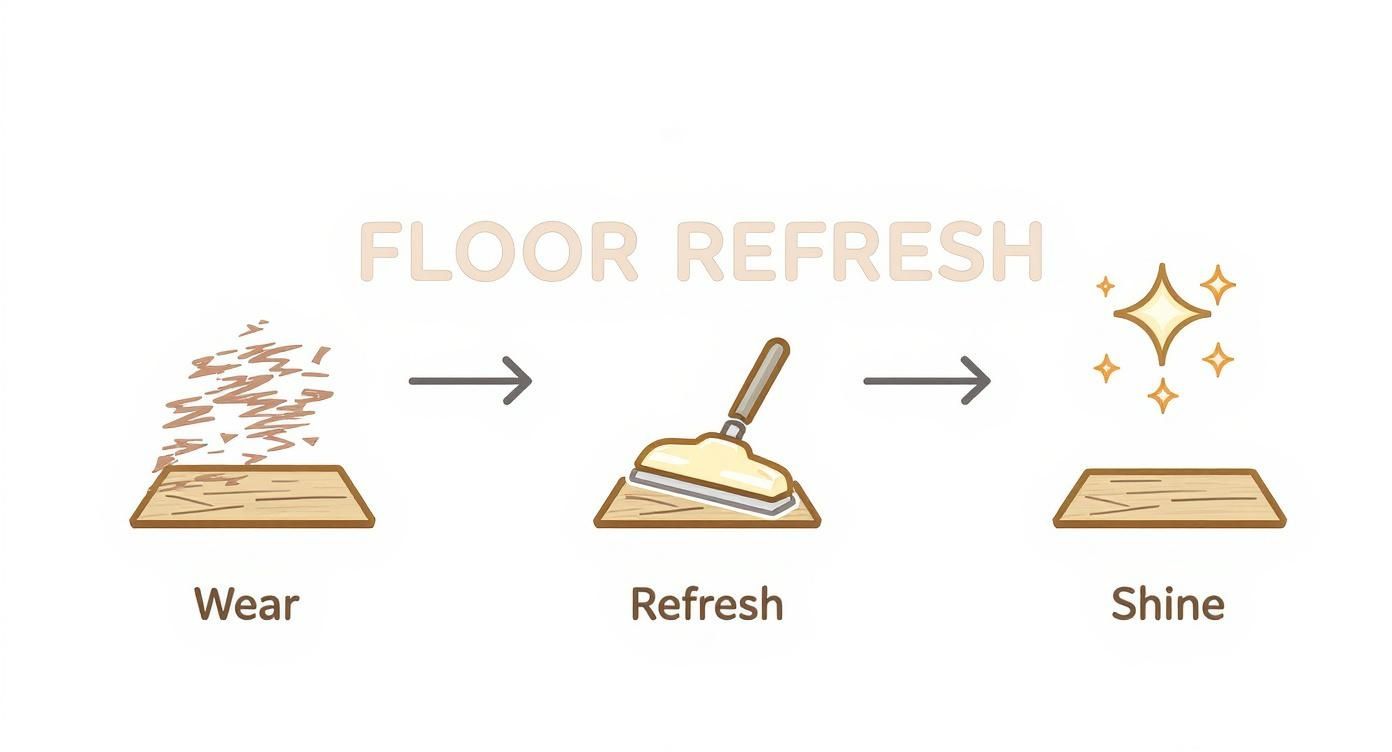 FLOOR REFRESH

Wear

Refresh

Shine