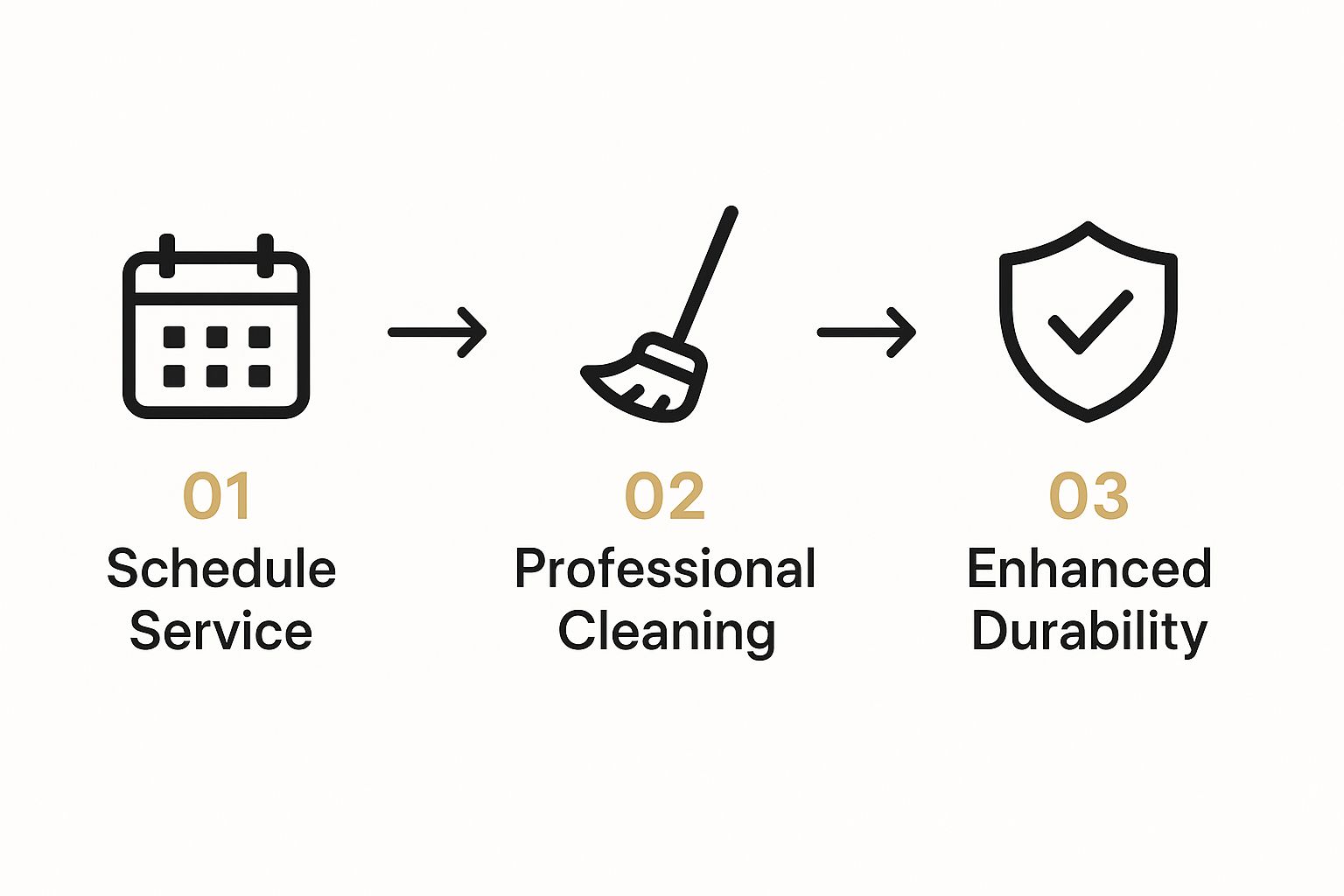 01
Schedule Service

02
Professional Cleaning

03
Enhanced Durability