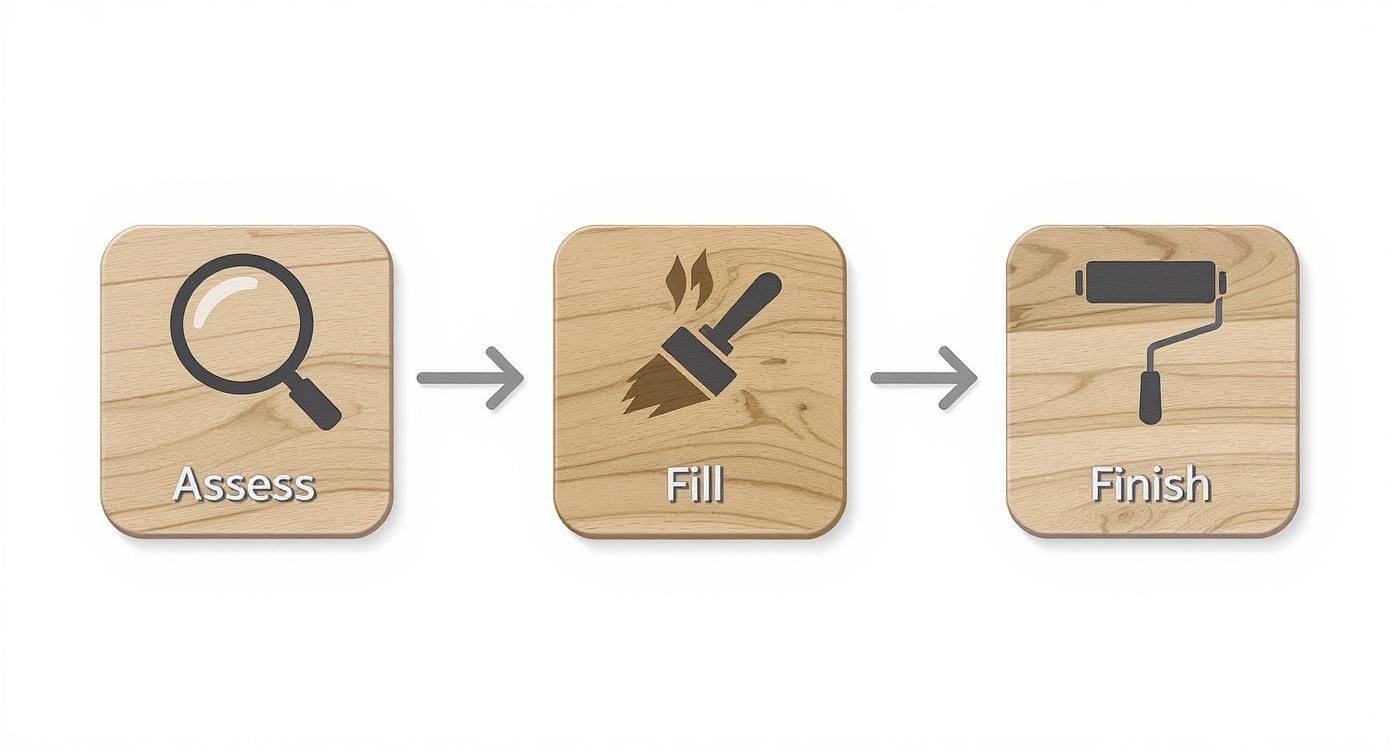 Assess

Fill

Finish