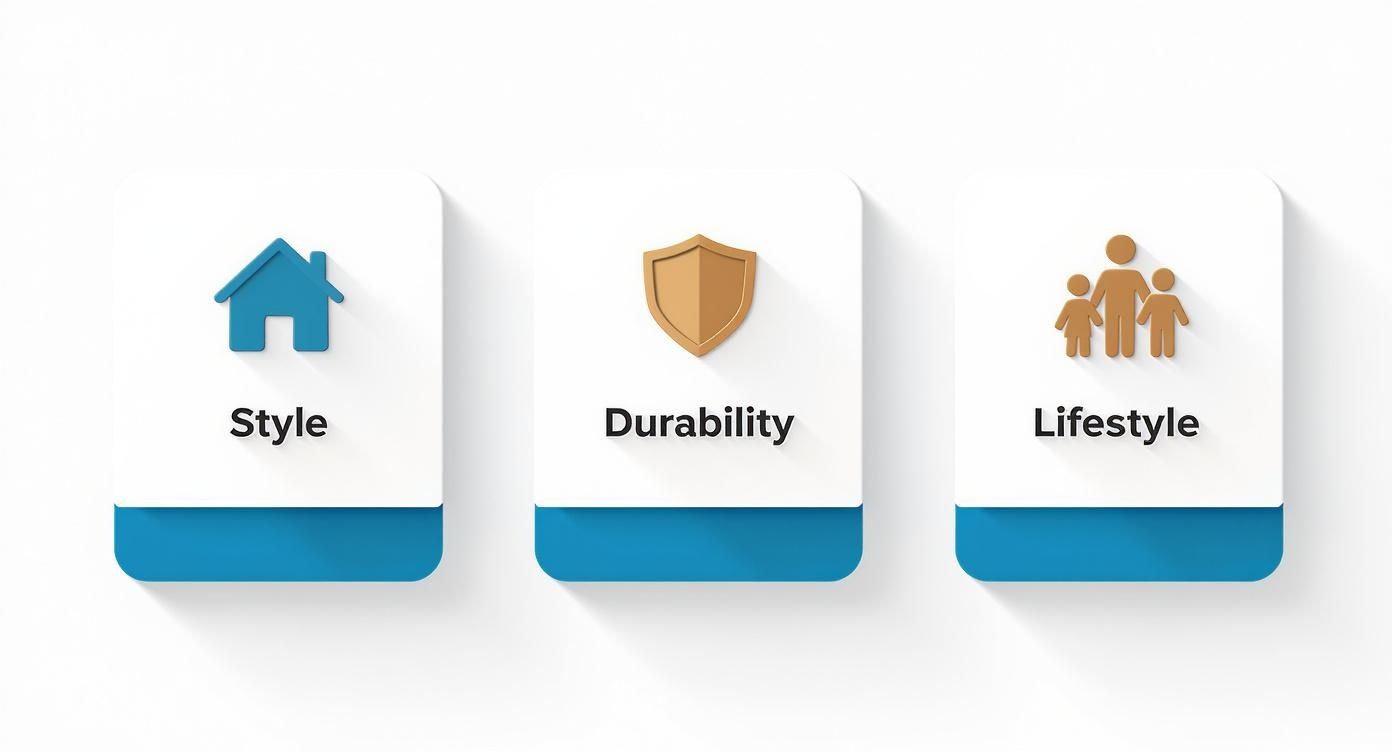 Style

Durability

Lifestyle