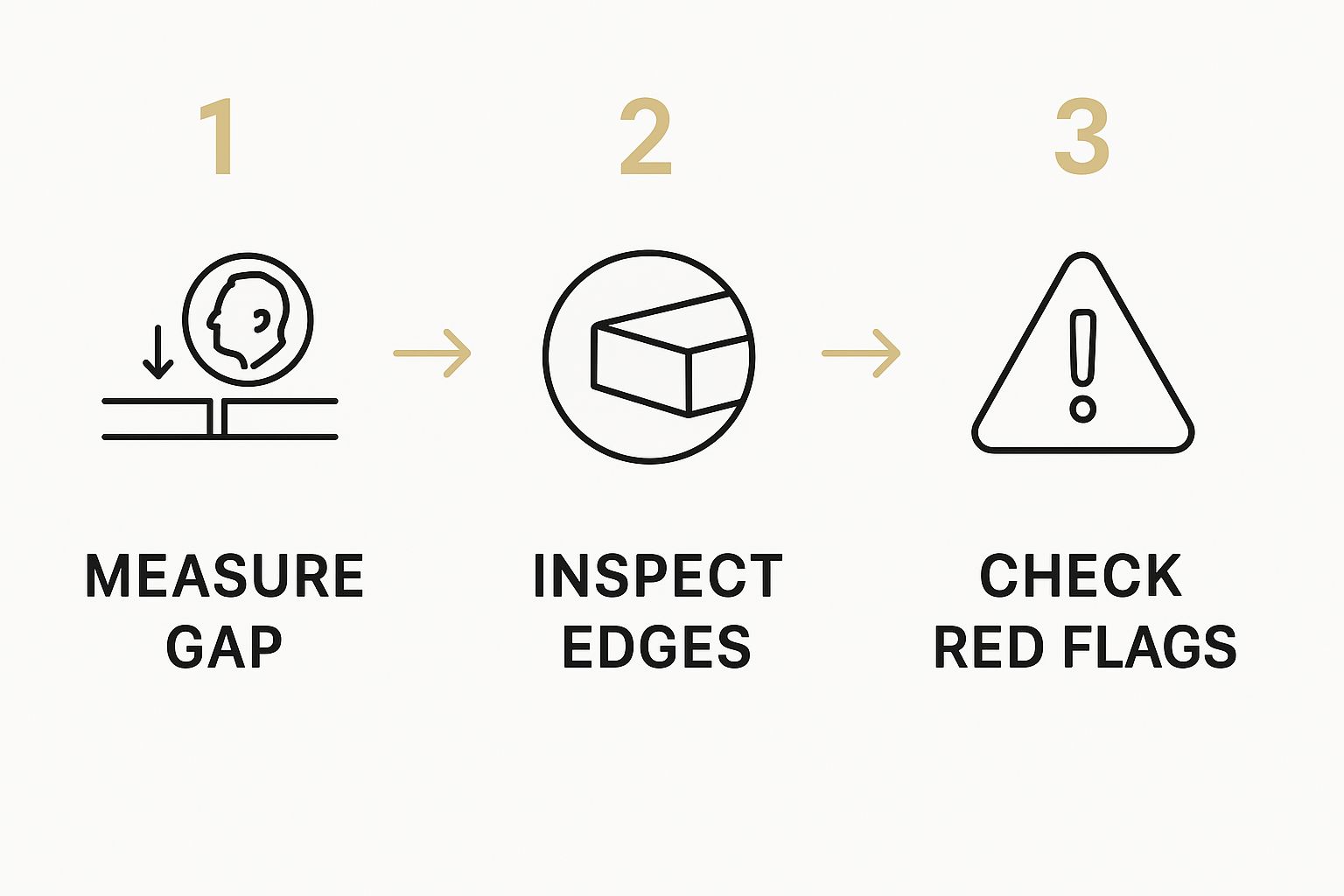 1

MEASURE GAP

2

INSPECT EDGES

3

CHECK RED FLAGS