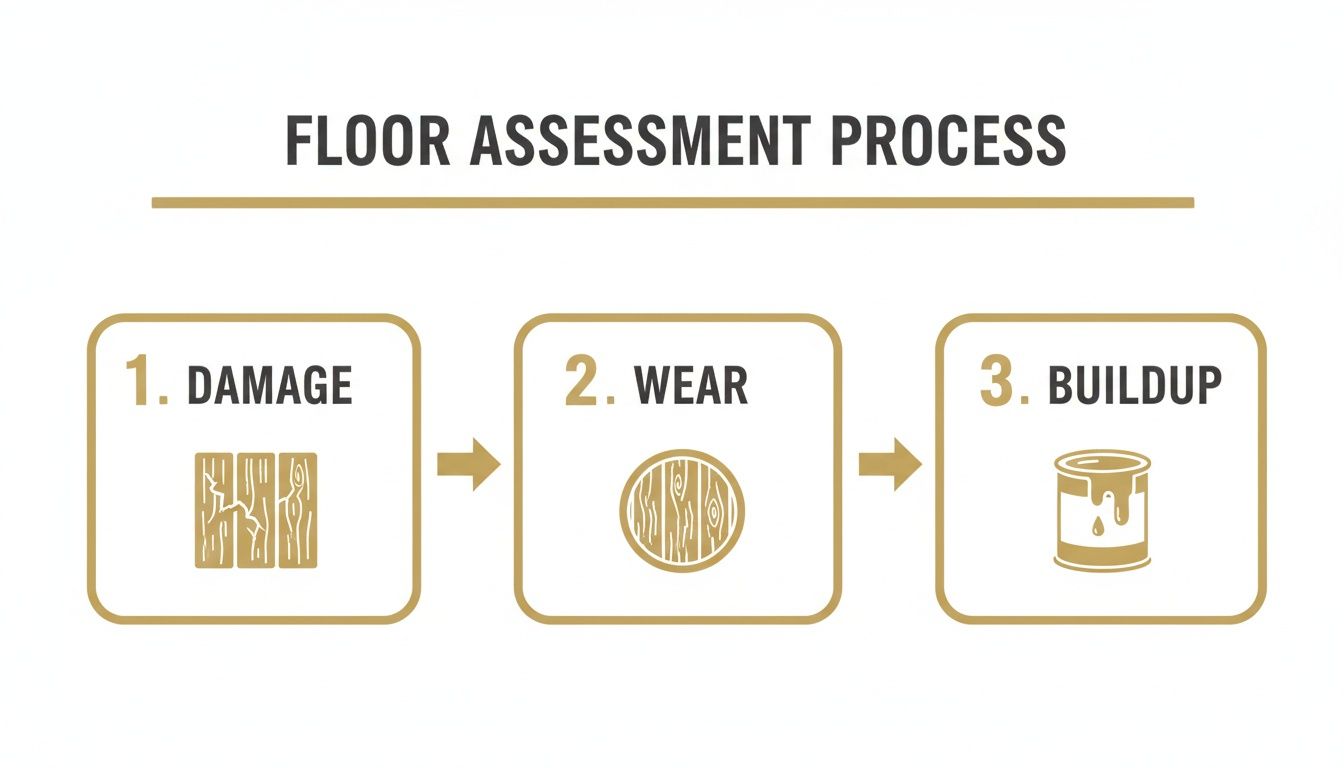 FLOOR ASSESSMENT PROCESS

1. DAMAGE

2. WEAR

3. BUILDUP