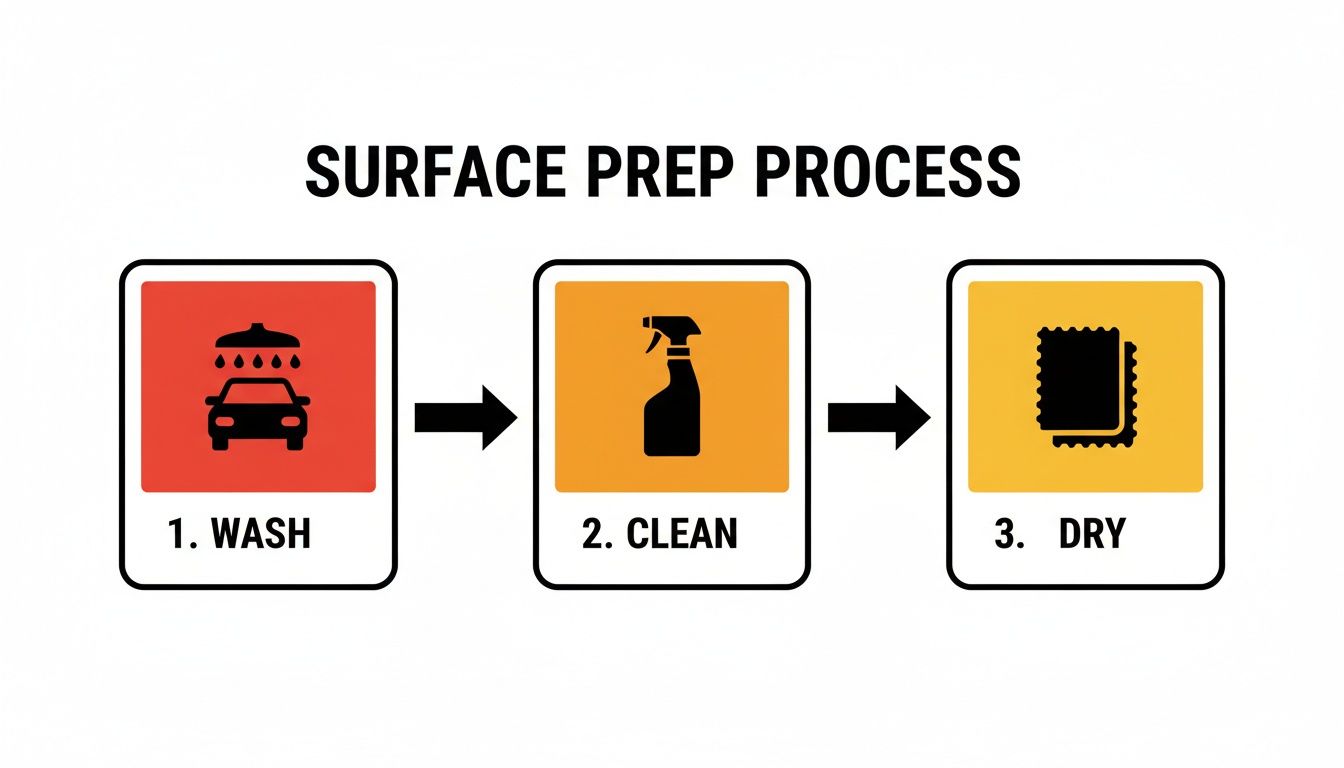 SURFACE PREP PROCESS

1. WASH

2. CLEAN

3. DRY