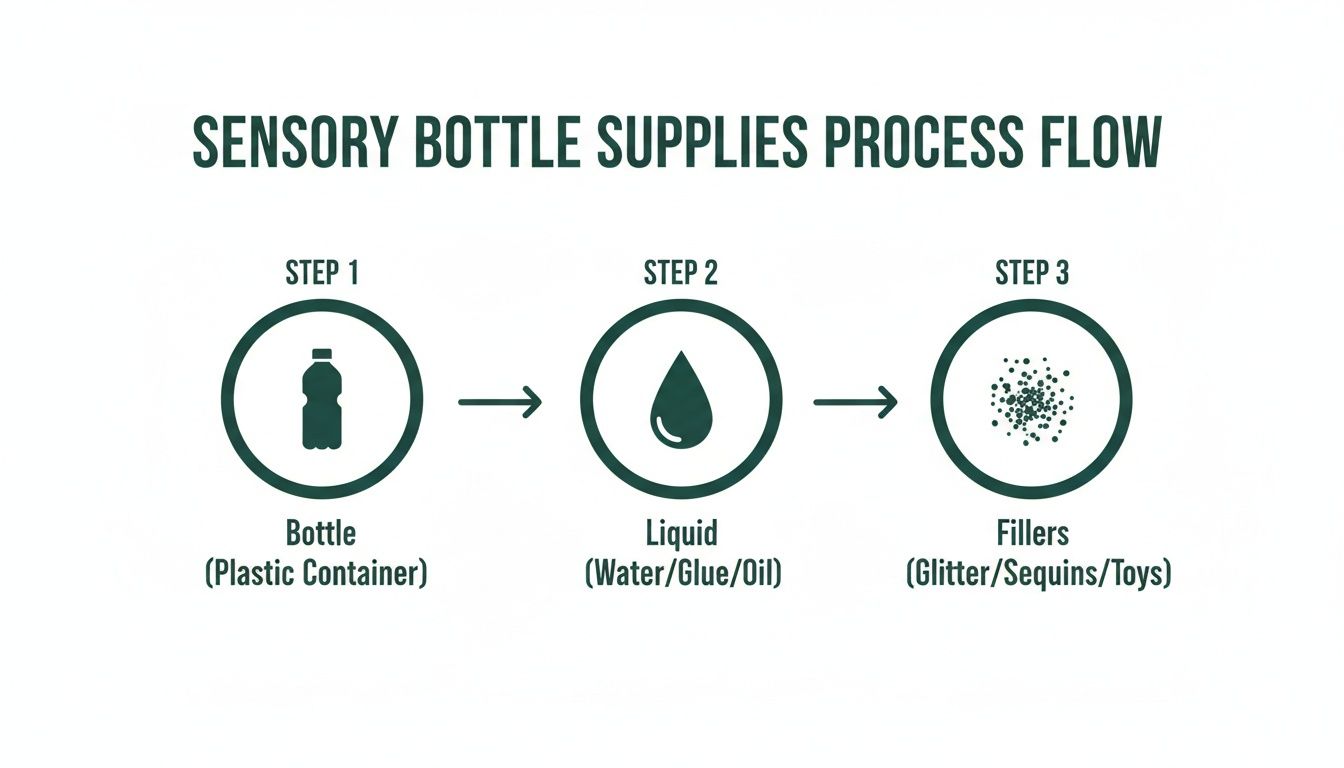 SENSORY BOTTLE SUPPLIES PROCESS FLOW

STEP 1

Bottle
(Plastic Container)

STEP 2

Liquid
(Water/Glue/Oil)

STEP 3

Fillers
(Glitter/Sequins/Toys)