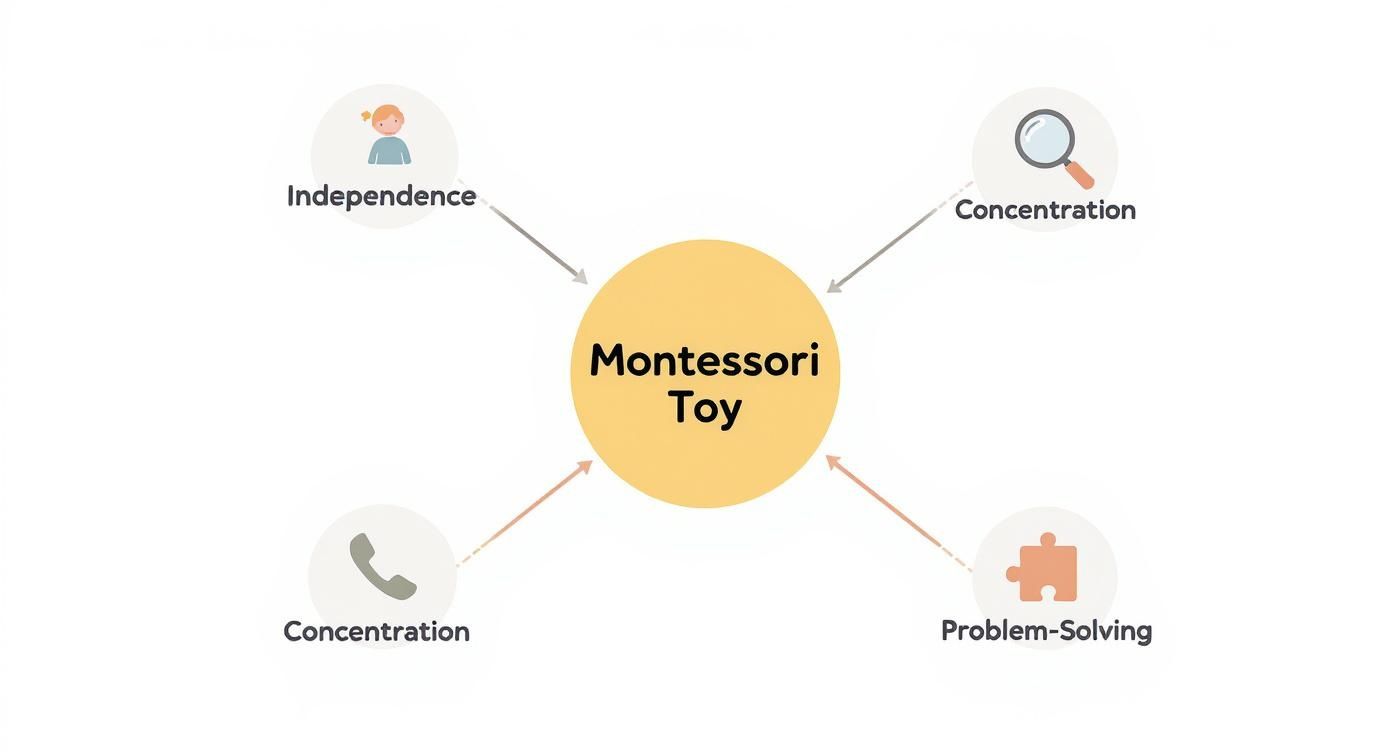 Independence

Concentration

Montessori Toy

Concentration

Problem-Solving