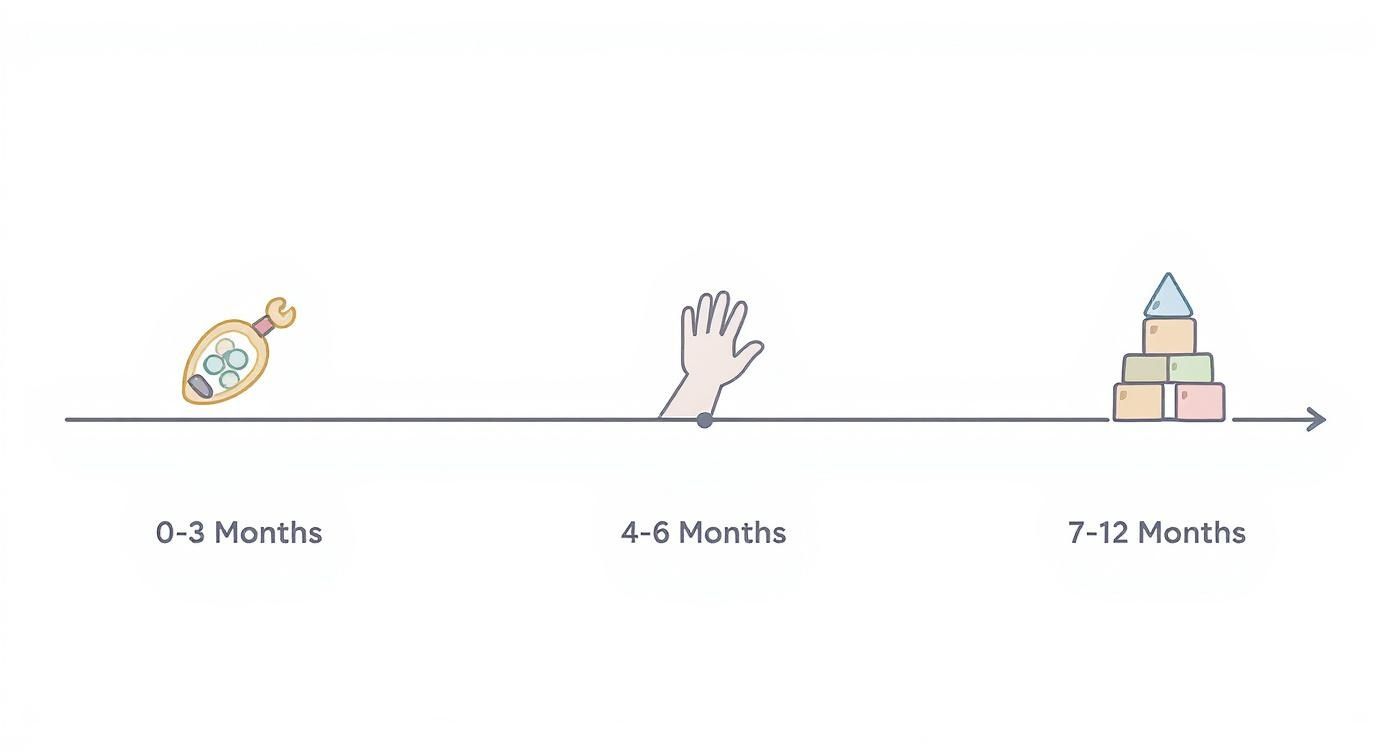 0-3 Months

4-6 Months

7-12 Months