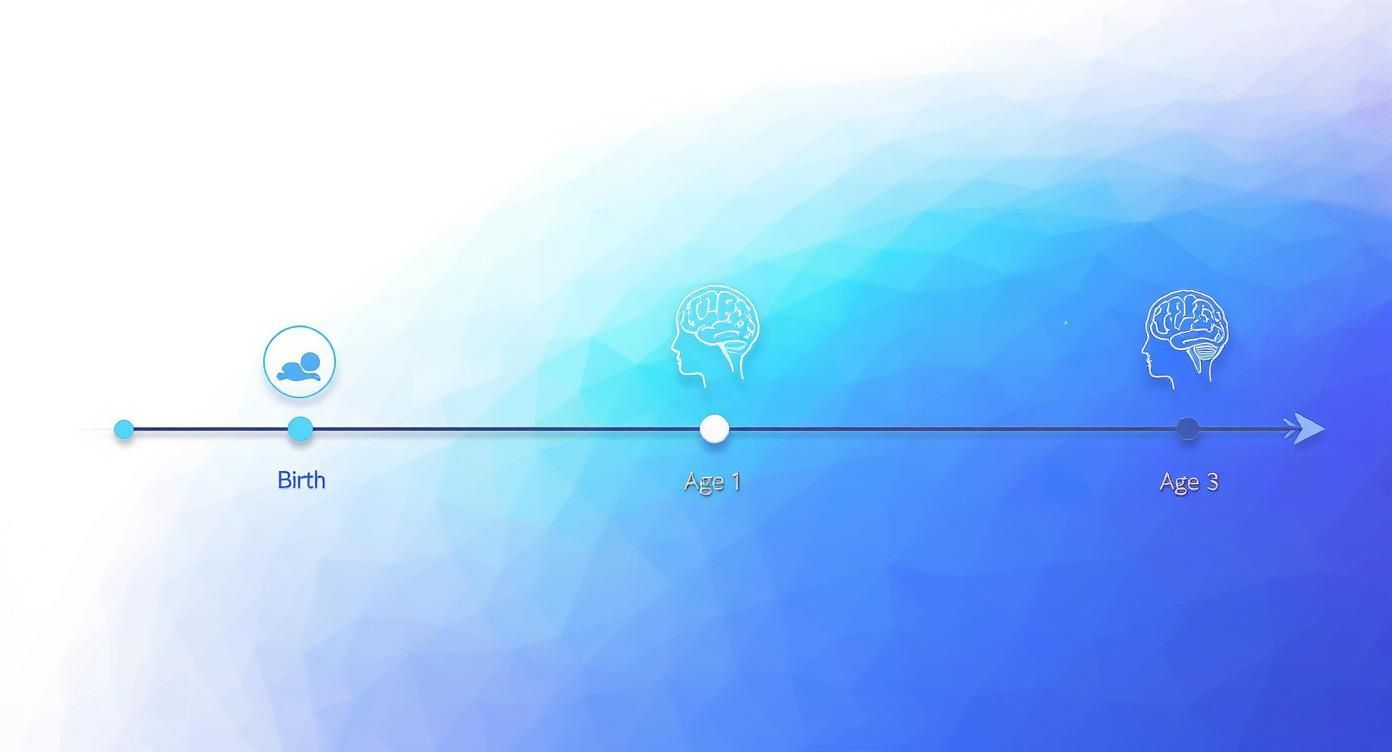 Birth

Age 1

Age 3